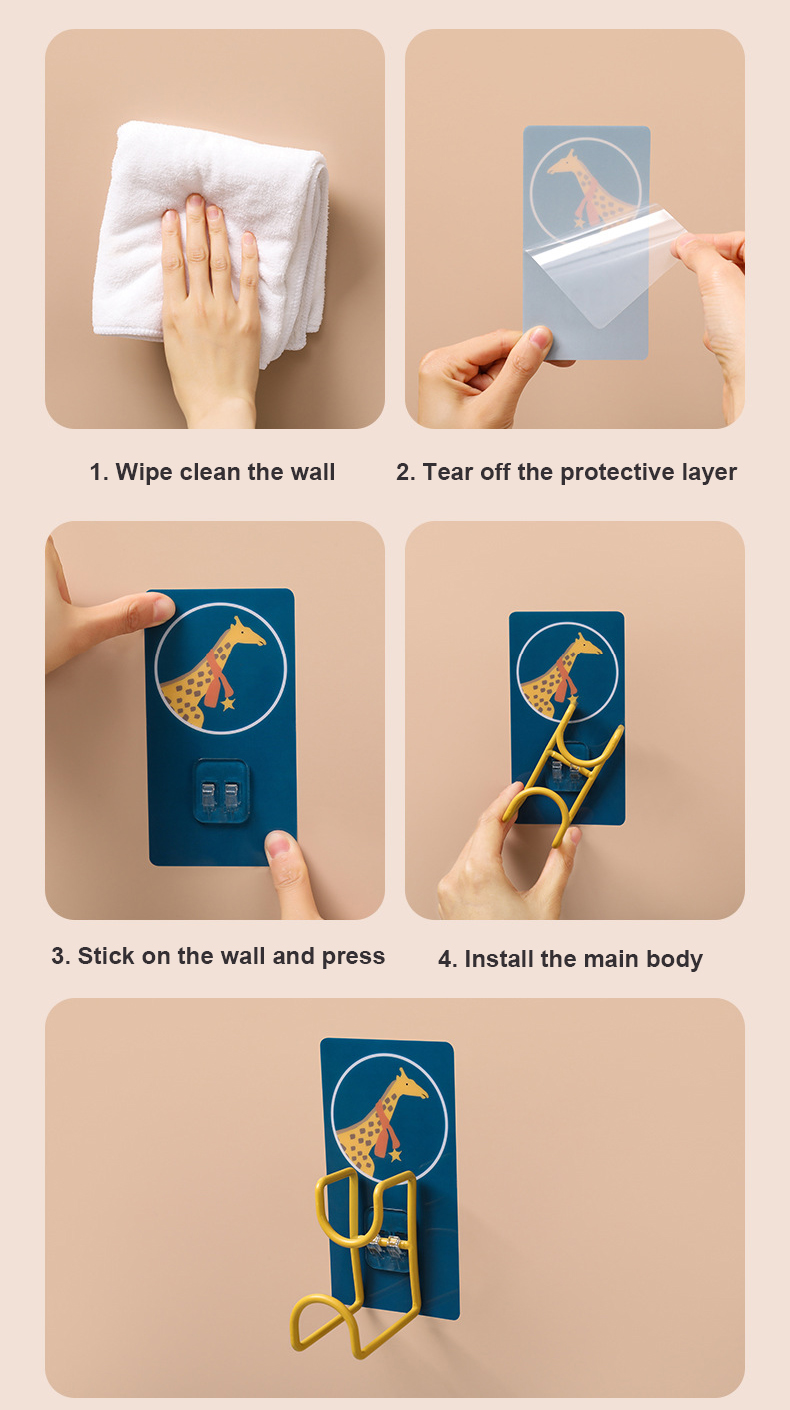 1. Wipe clean the wall

2. Tear off the protective layer

3. Stick on the wall and press

4. Install the main body