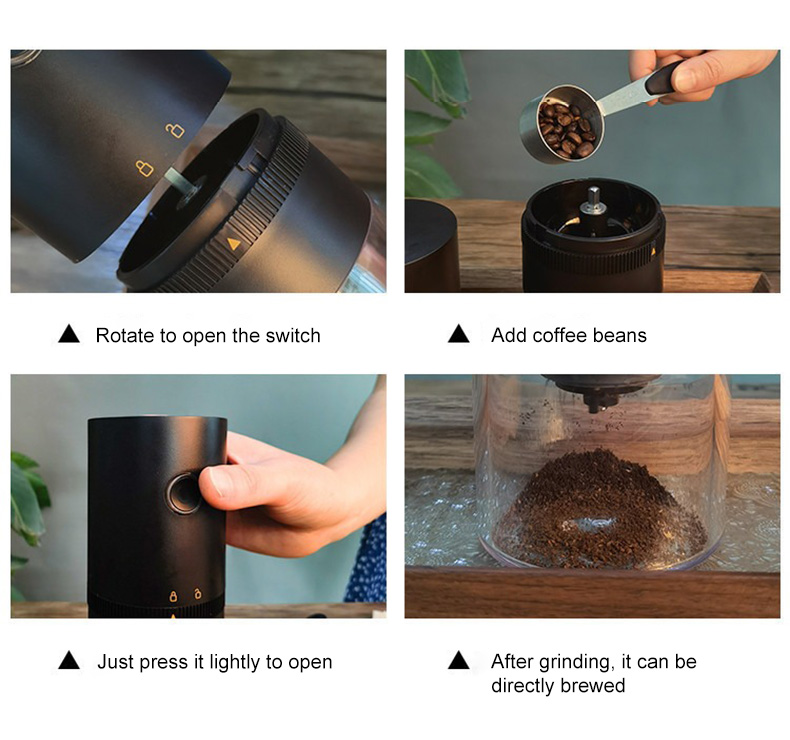 ▲ Rotate to open the switch

▲ Add coffee beans

▲ Just press it lightly to open

▲ After grinding, it can be directly brewed