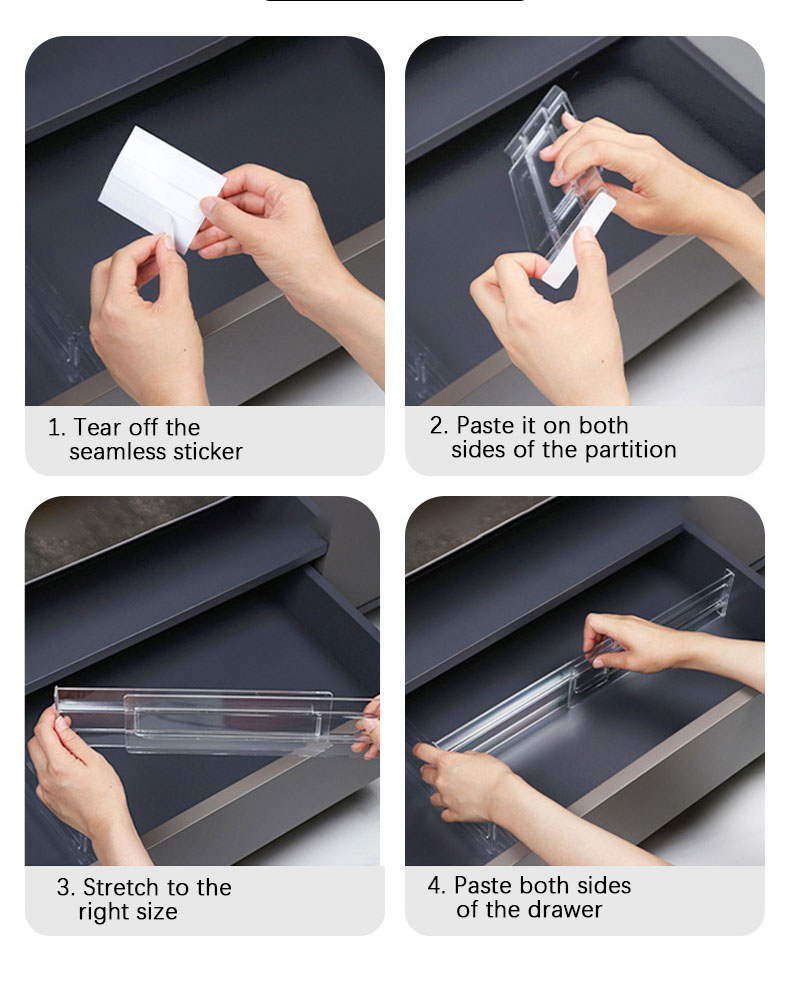 1. Tear off the seamless sticker

2. Paste it on both sides of the partition

3. Stretch to the right size

4. Paste both sides of the drawer