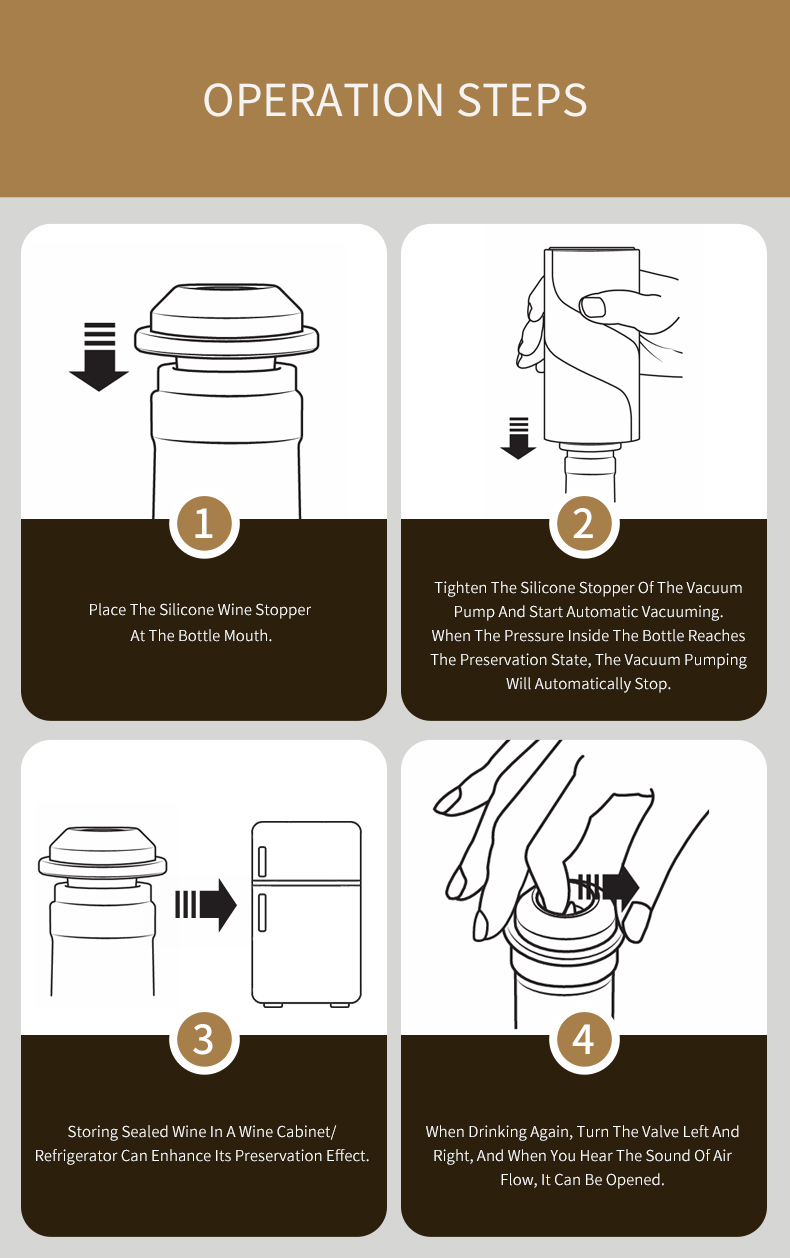 OPERATION STEPS

1

Place The Silicone Wine Stopper At The Bottle Mouth.

2

Tighten The Silicone Stopper Of The Vacuum Pump And Start Automatic Vacuuming. When The Pressure Inside The Bottle Reaches The Preservation State, The Vacuum Pumping Will Automatically Stop.

3

Storing Sealed Wine In A Wine Cabinet/ Refrigerator Can Enhance Its Preservation Effect.

4

When Drinking Again, Turn The Valve Left And Right, And When You Hear The Sound Of Air Flow, It Can Be Opened.