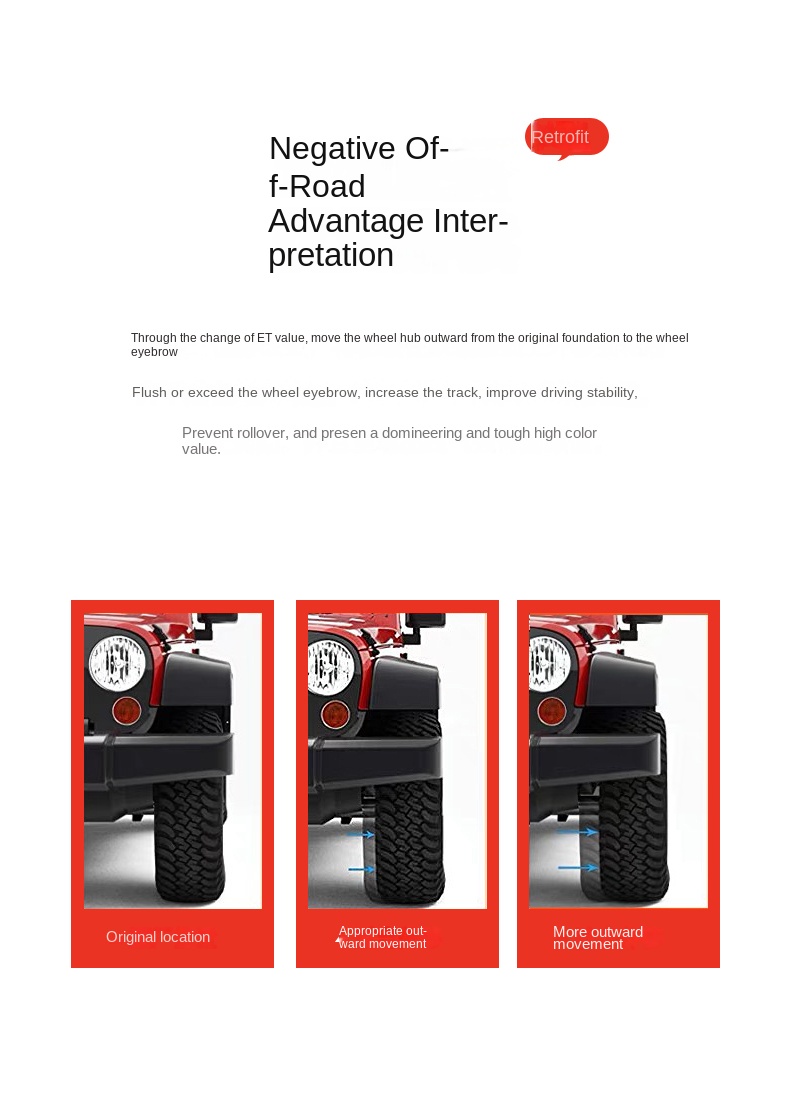 Negative Off-Road Advantage Interpretation

Retrofit

Through the change of ET value, move the wheel hub outward from the original foundation to the wheel eyebrow

Flush or exceed the wheel eyebrow, increase the track, improve driving stability,

Prevent rollover, and presen a domineering and tough high color value.

Original location

Appropriate outward movement

More outward movement