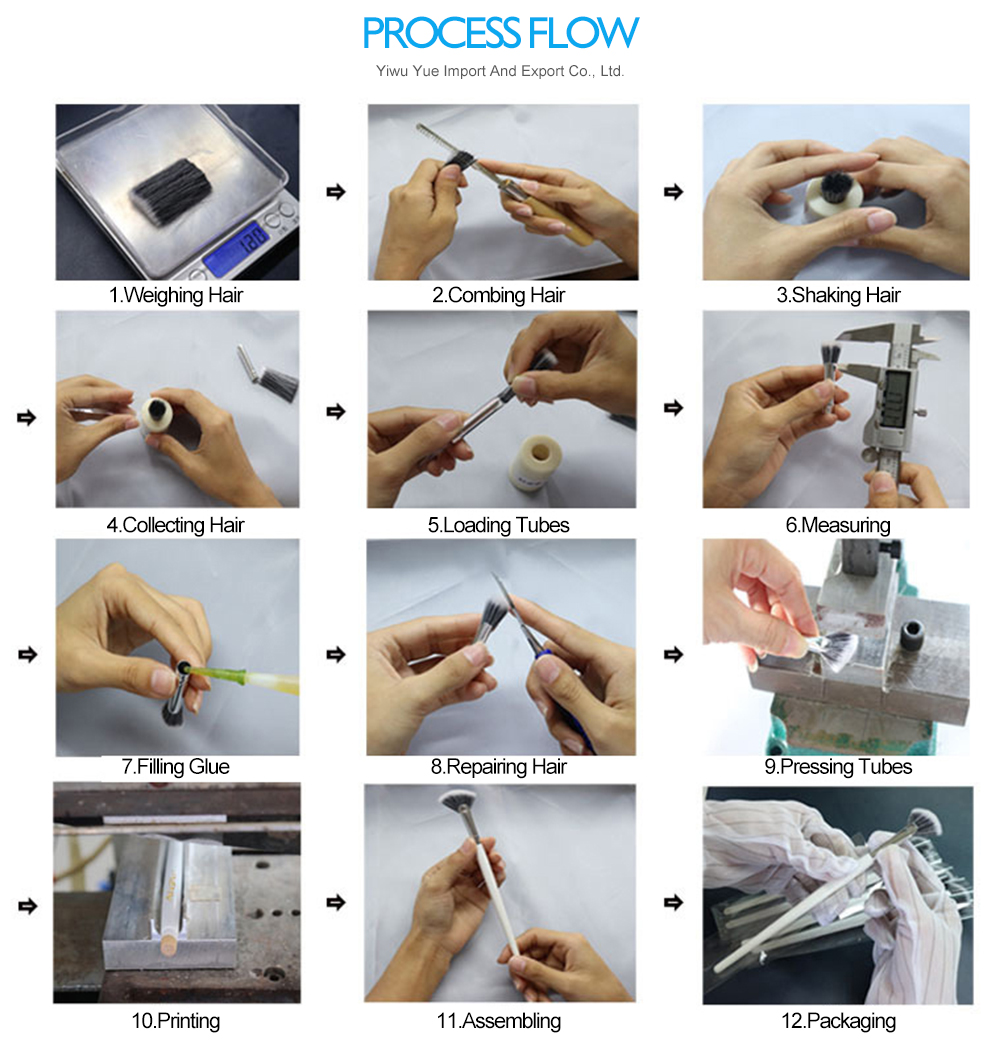 PROCESS FLOW
Yiwu Yue Import And Export Co., Ltd.

1.Weighing Hair
2.Combing Hair
3.Shaking Hair
4.Collecting Hair
5.Loading Tubes
6.Measuring
7.Filling Glue
8.Repairing Hair
9.Pressing Tubes
10.Printing
11.Assembling
12.Packaging