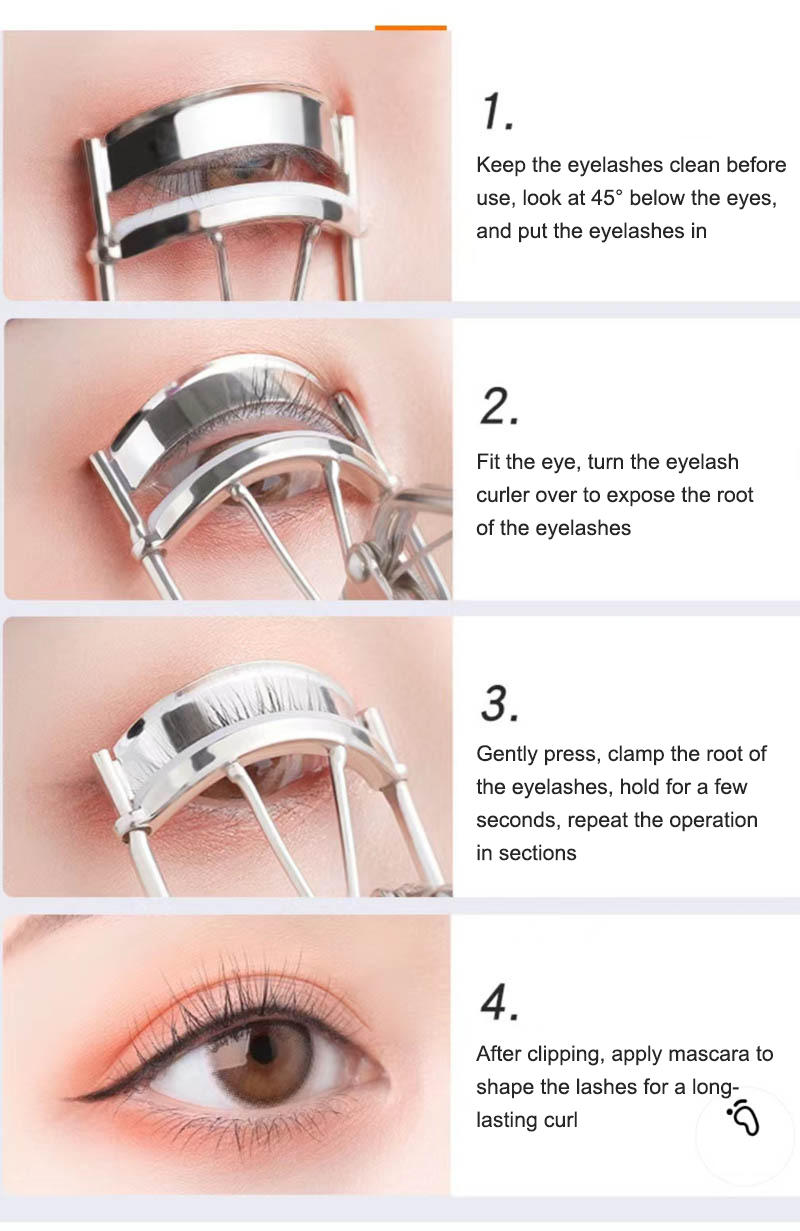 1.

Keep the eyelashes clean before use, look at 45° below the eyes, and put the eyelashes in

2.

Fit the eye, turn the eyelash curler over to expose the root of the eyelashes

3.

Gently press, clamp the root of the eyelashes, hold for a few seconds, repeat the operation in sections

4.

After clipping, apply mascara to shape the lashes for a long-lasting curl