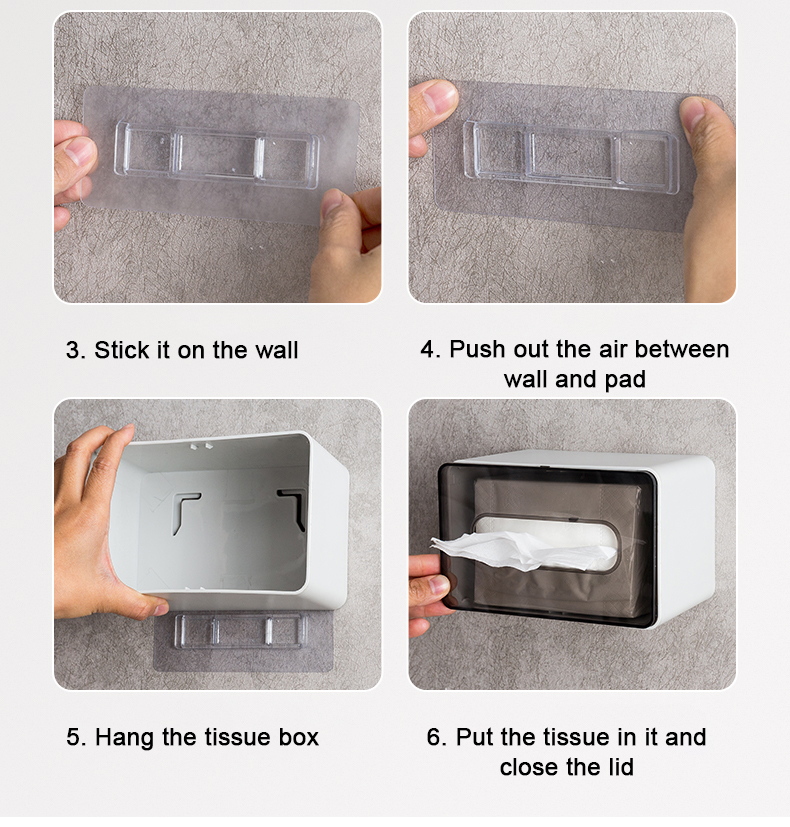 3. Stick it on the wall

4. Push out the air between wall and pad

5. Hang the tissue box

6. Put the tissue in it and close the lid