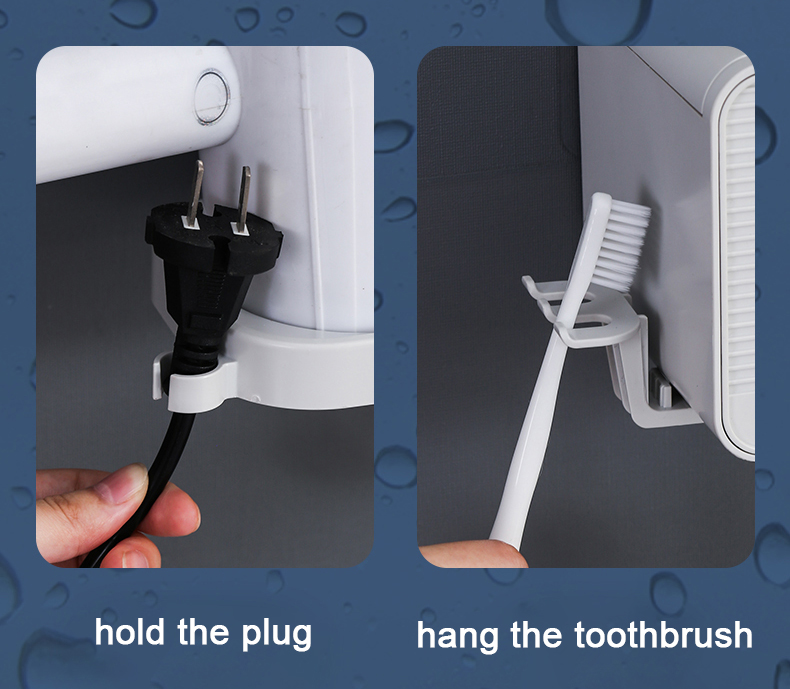 hold the plug

hang the toothbrush