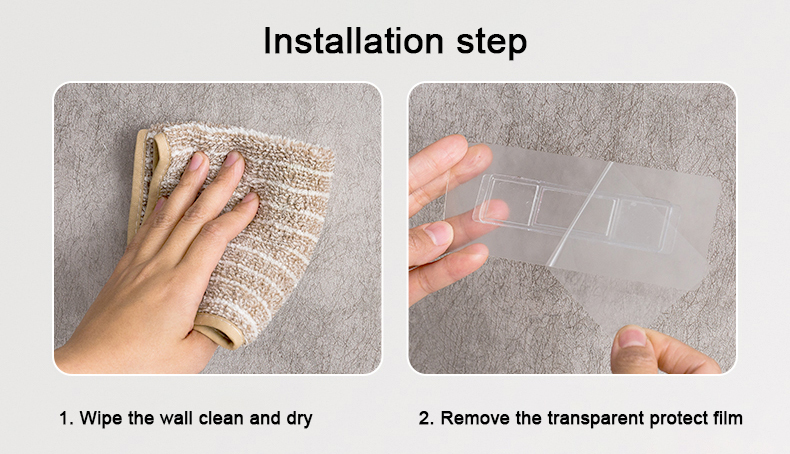 Installation step

1. Wipe the wall clean and dry

2. Remove the transparent protect film