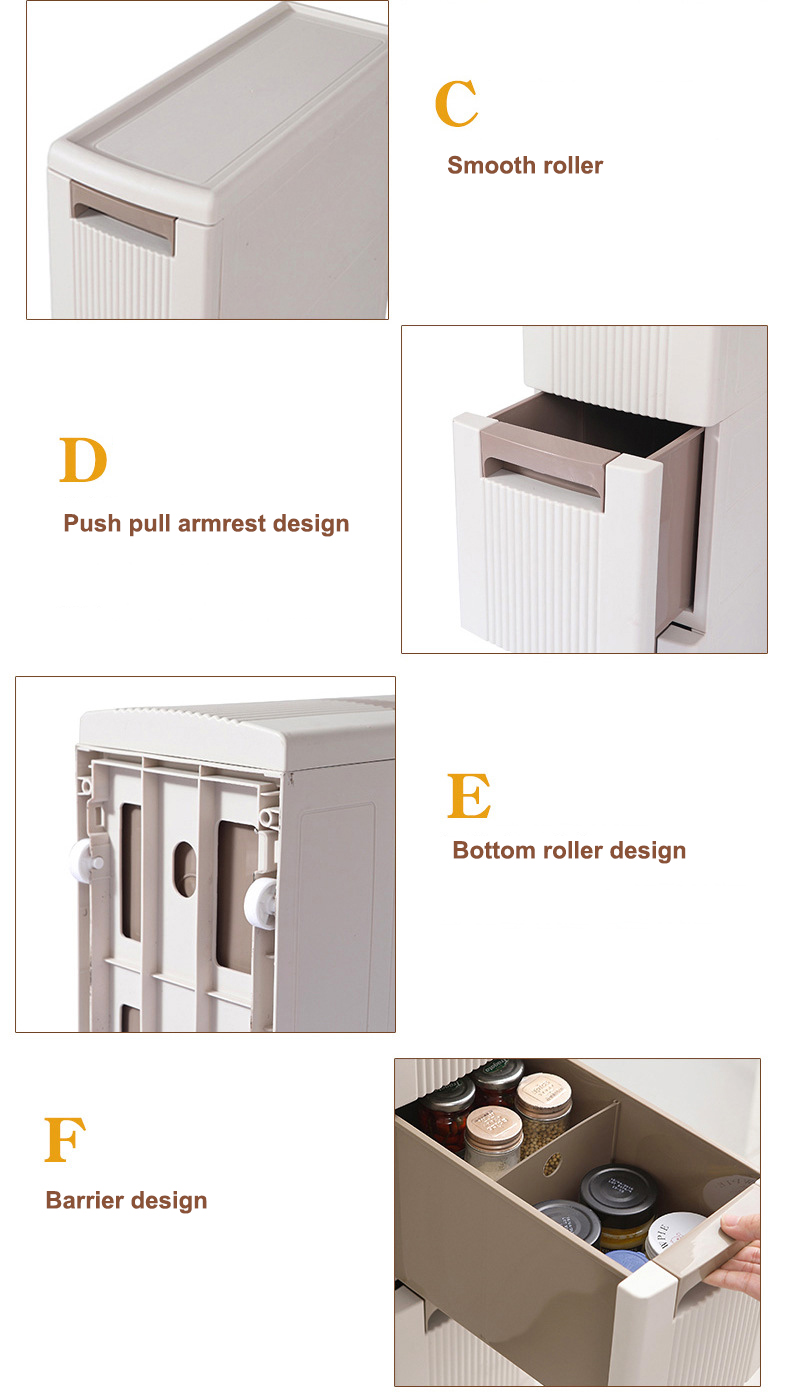 C

Smooth roller

D

Push pull armrest design

E

Bottom roller design

F

Barrier design