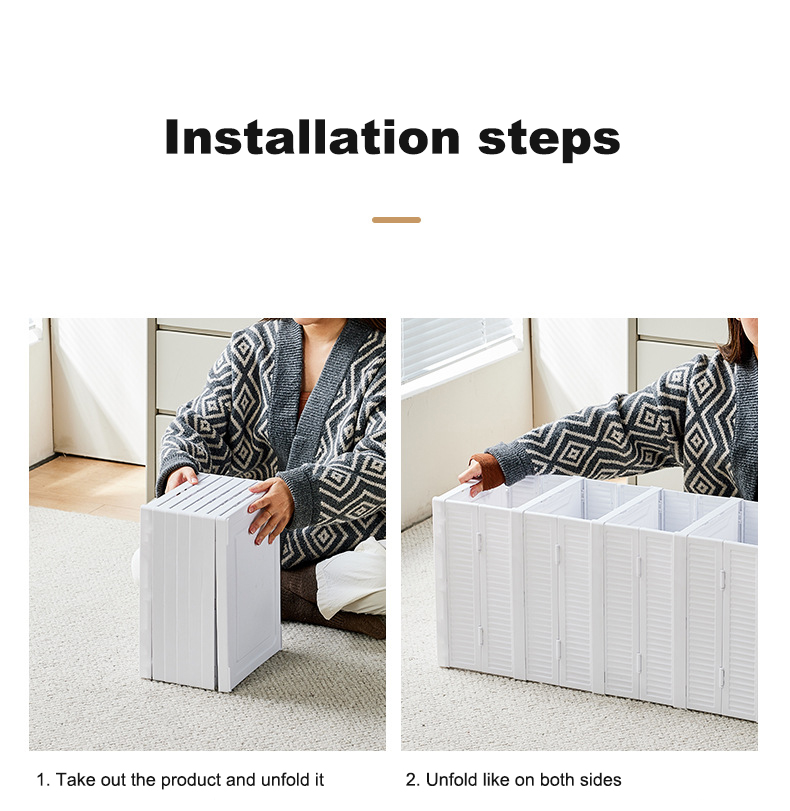 Installation steps

1. Take out the product and unfold it

2. Unfold like on both sides