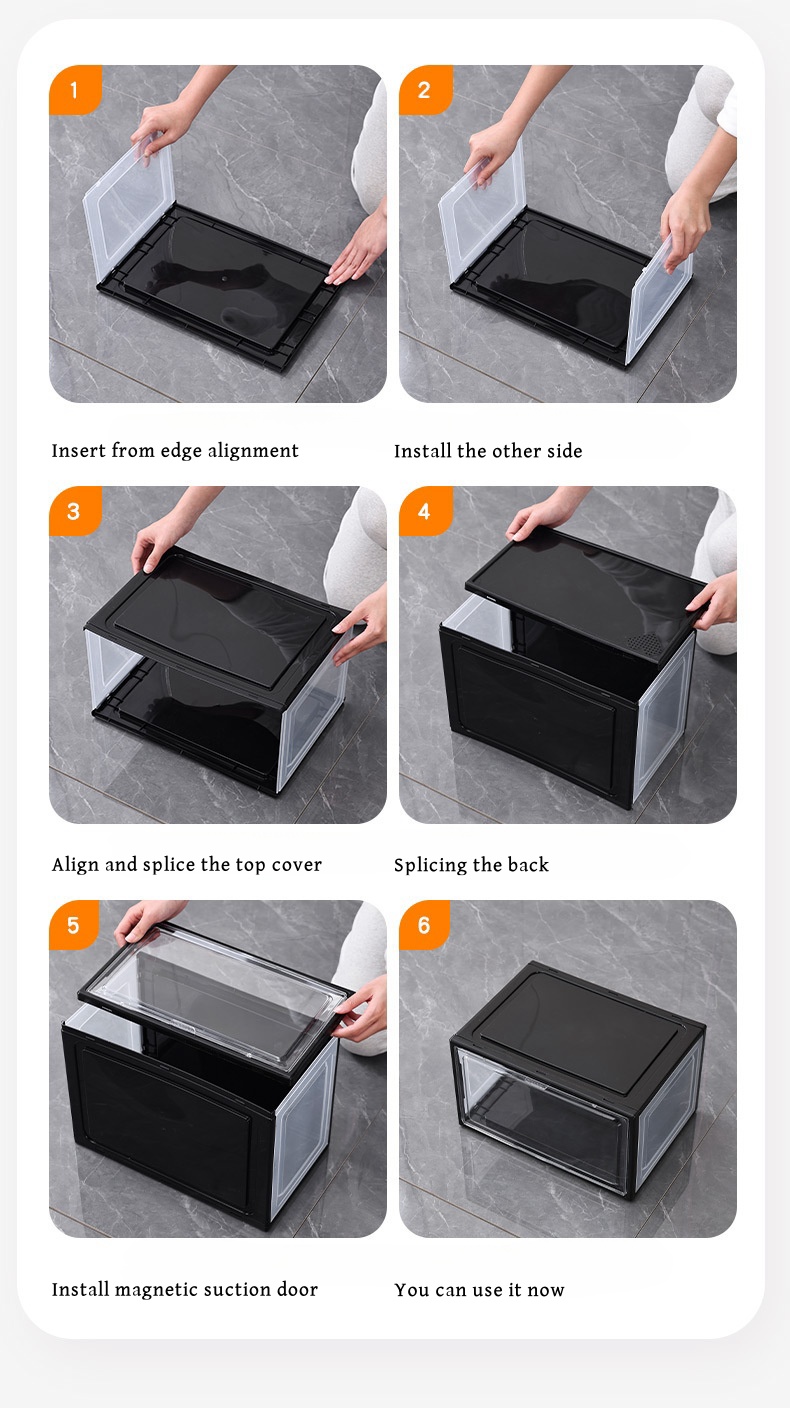 1

Insert from edge alignment

2

Install the other side

3

Align and splice the top cover

4

Splicing the back

5

Install magnetic suction door

6

You can use it now