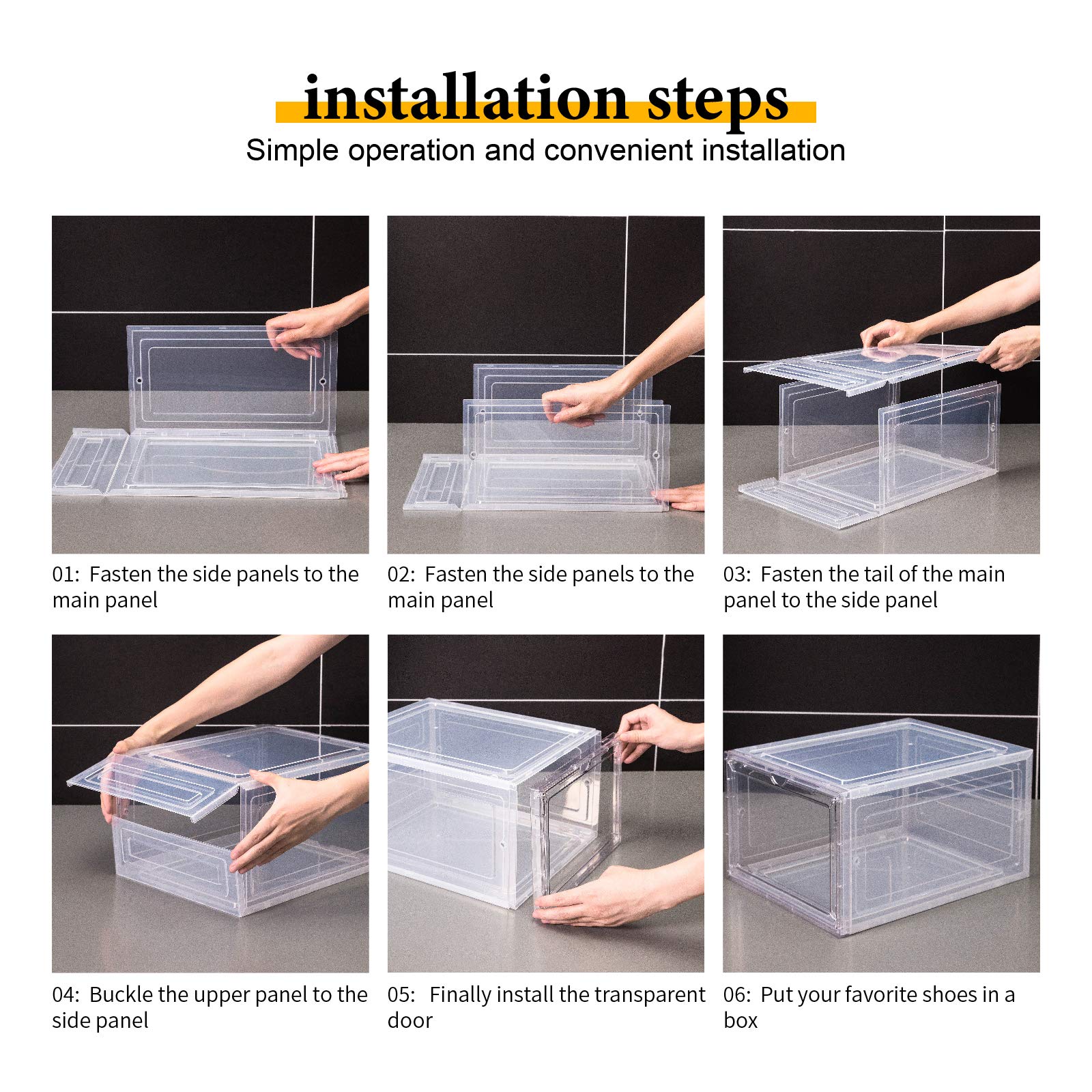 installation steps

Simple operation and convenient installation

01: Fasten the side panels to the main panel

02: Fasten the side panels to the main panel

03: Fasten the tail of the main panel to the side panel

04: Buckle the upper panel to the side panel

05: Finally install the transparent door

06: Put your favorite shoes in a box