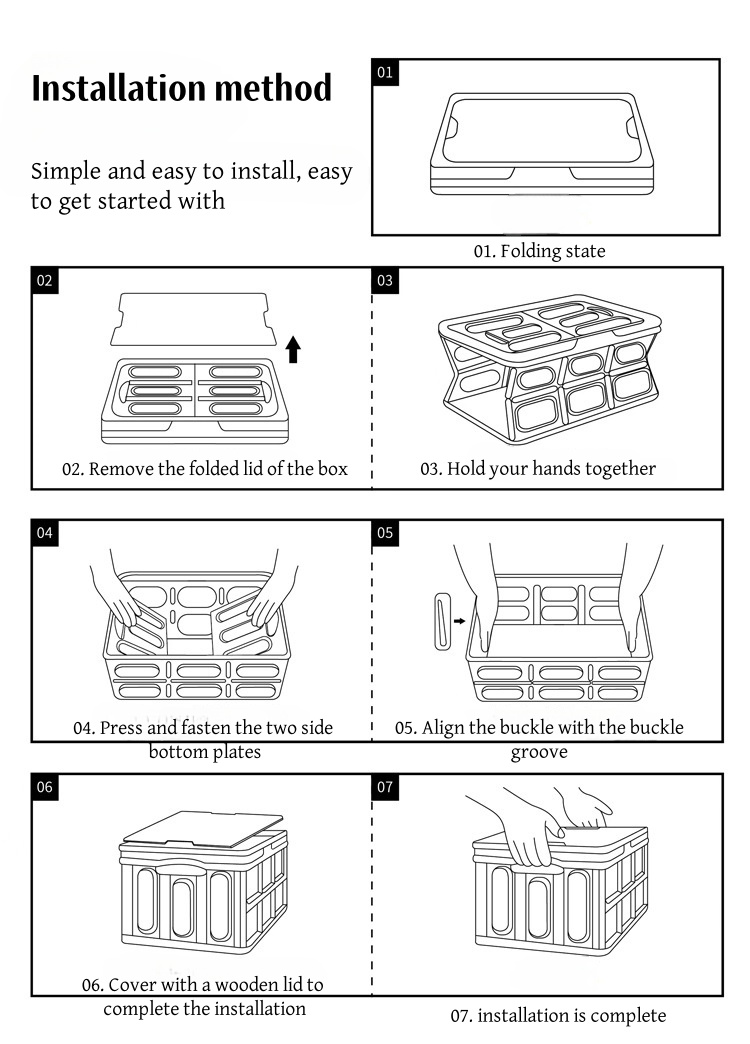 Installation method

Simple and easy to install, easy to get started with

01

01. Folding state

02

02. Remove the folded lid of the box

03

03. Hold your hands together

04

04. Press and fasten the two side bottom plates

05

05. Align the buckle with the buckle groove

06

06. Cover with a wooden lid to complete the installation

07

07. installation is complete