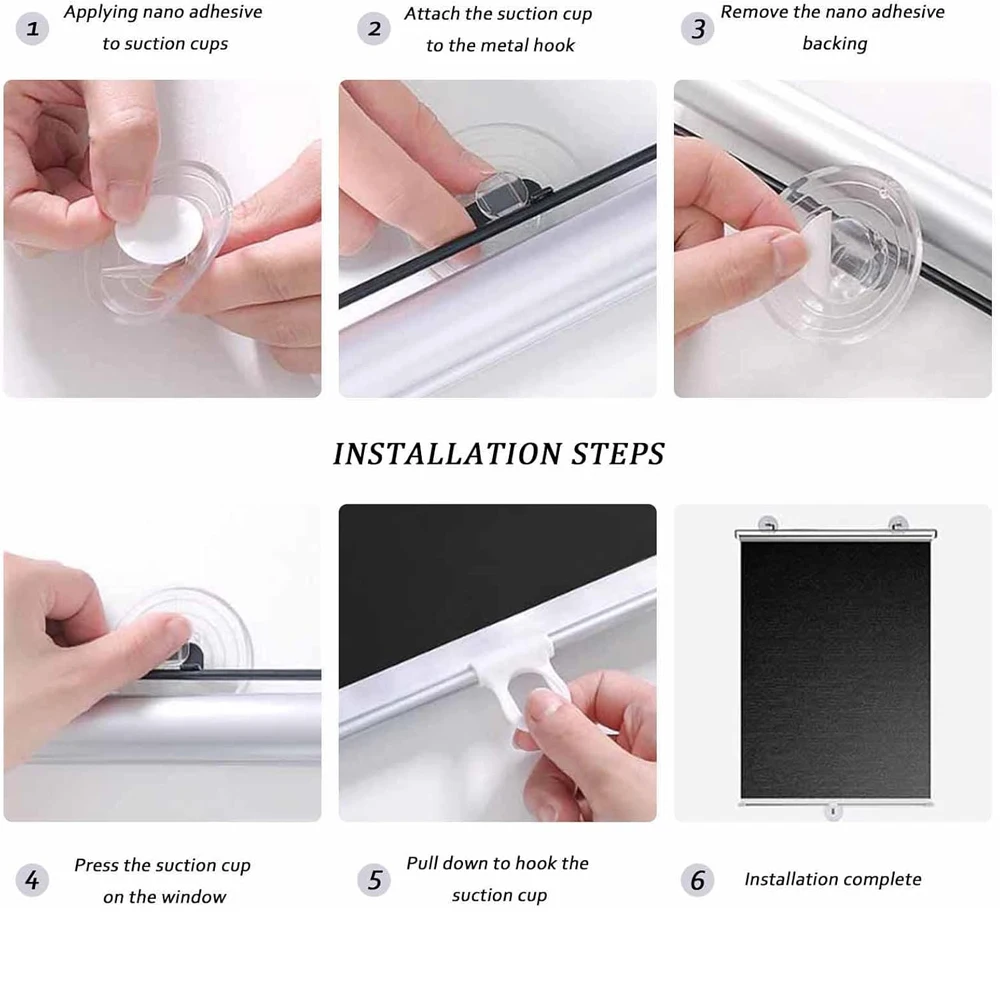 1 Applying nano adhesive to suction cups

2 Attach the suction cup to the metal hook

3 Remove the nano adhesive backing

INSTALLATION STEPS

4 Press the suction cup on the window

5 Pull down to hook the suction cup

6 Installation complete