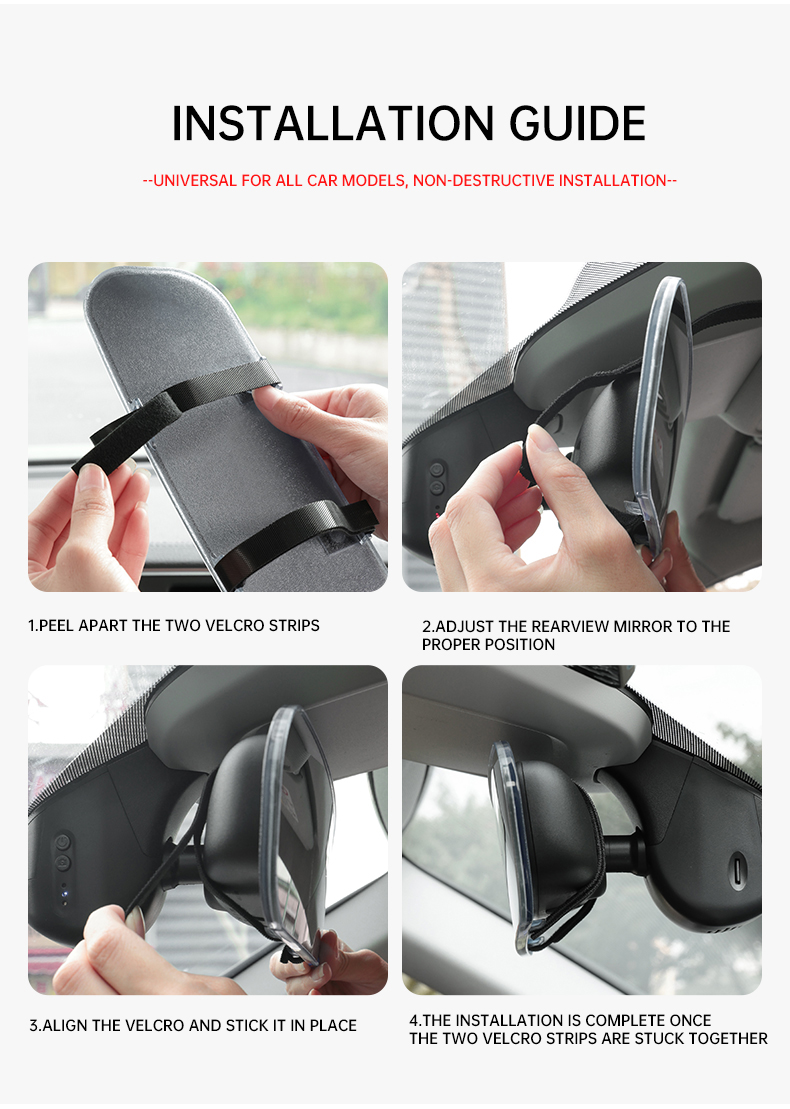 INSTALLATION GUIDE

--UNIVERSAL FOR ALL CAR MODELS, NON-DESTRUCTIVE INSTALLATION--

1.PEEL APART THE TWO VELCRO STRIPS

2.ADJUST THE REARVIEW MIRROR TO THE PROPER POSITION

3.ALIGN THE VELCRO AND STICK IT IN PLACE

4.THE INSTALLATION IS COMPLETE ONCE THE TWO VELCRO STRIPS ARE STUCK TOGETHER