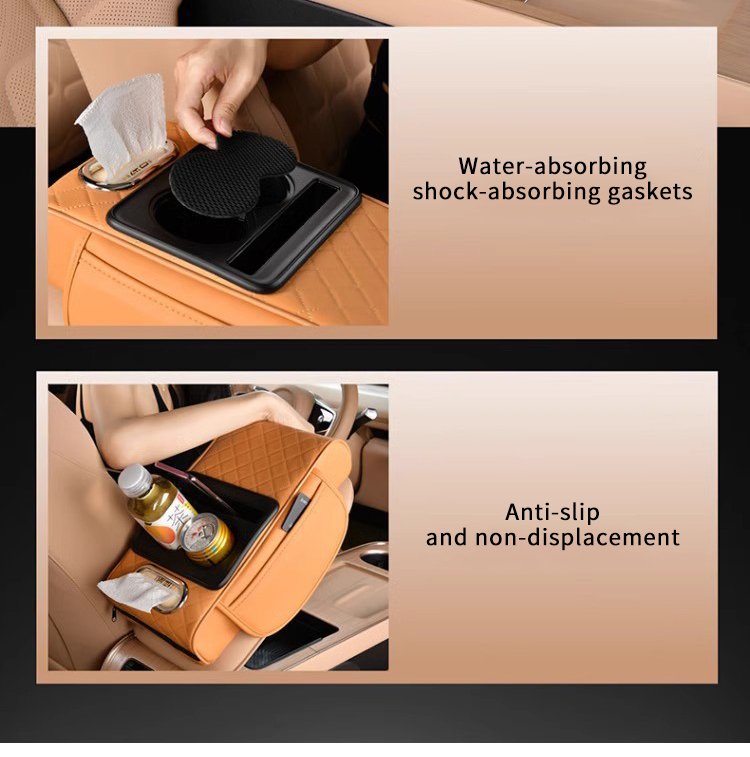 Water-absorbing shock-absorbing gaskets

Anti-slip and non-displacement