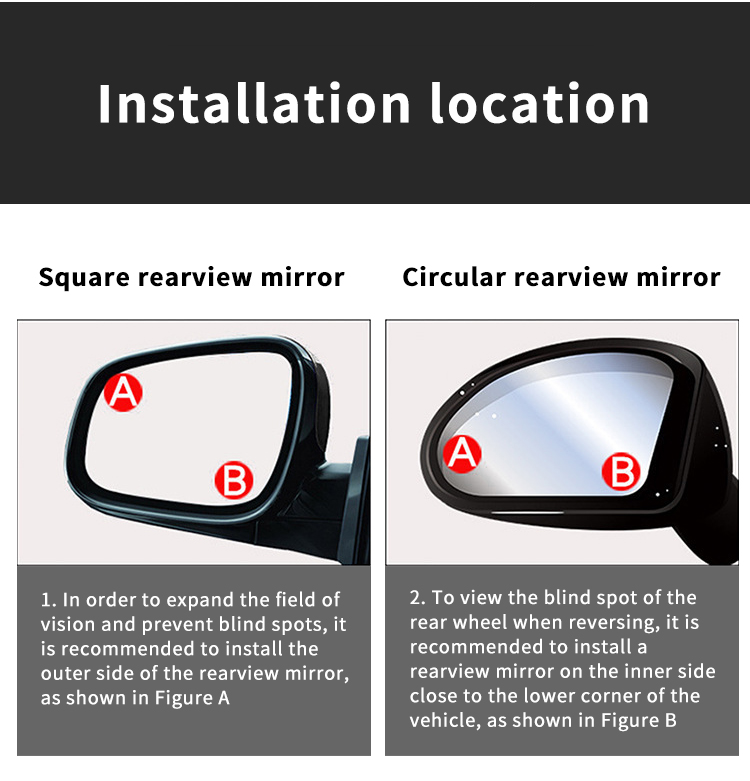 Installation location

Square rearview mirror

A

B

1. In order to expand the field of vision and prevent blind spots, it is recommended to install the outer side of the rearview mirror, as shown in Figure A

Circular rearview mirror

A

B

2. To view the blind spot of the rear wheel when reversing, it is recommended to install a rearview mirror on the inner side close to the lower corner of the vehicle, as shown in Figure B