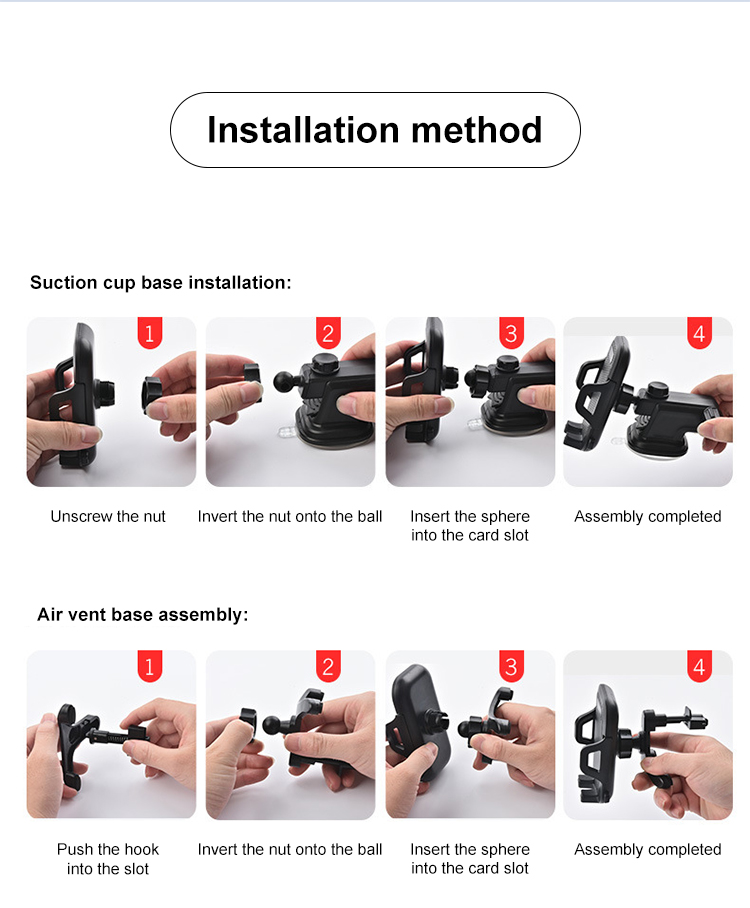 Installation method

Suction cup base installation:

1

Unscrew the nut

2

Invert the nut onto the ball

3

Insert the sphere into the card slot

4

Assembly completed

Air vent base assembly:

1

Push the hook into the slot

2

Invert the nut onto the ball

3

Insert the sphere into the card slot

4

Assembly completed