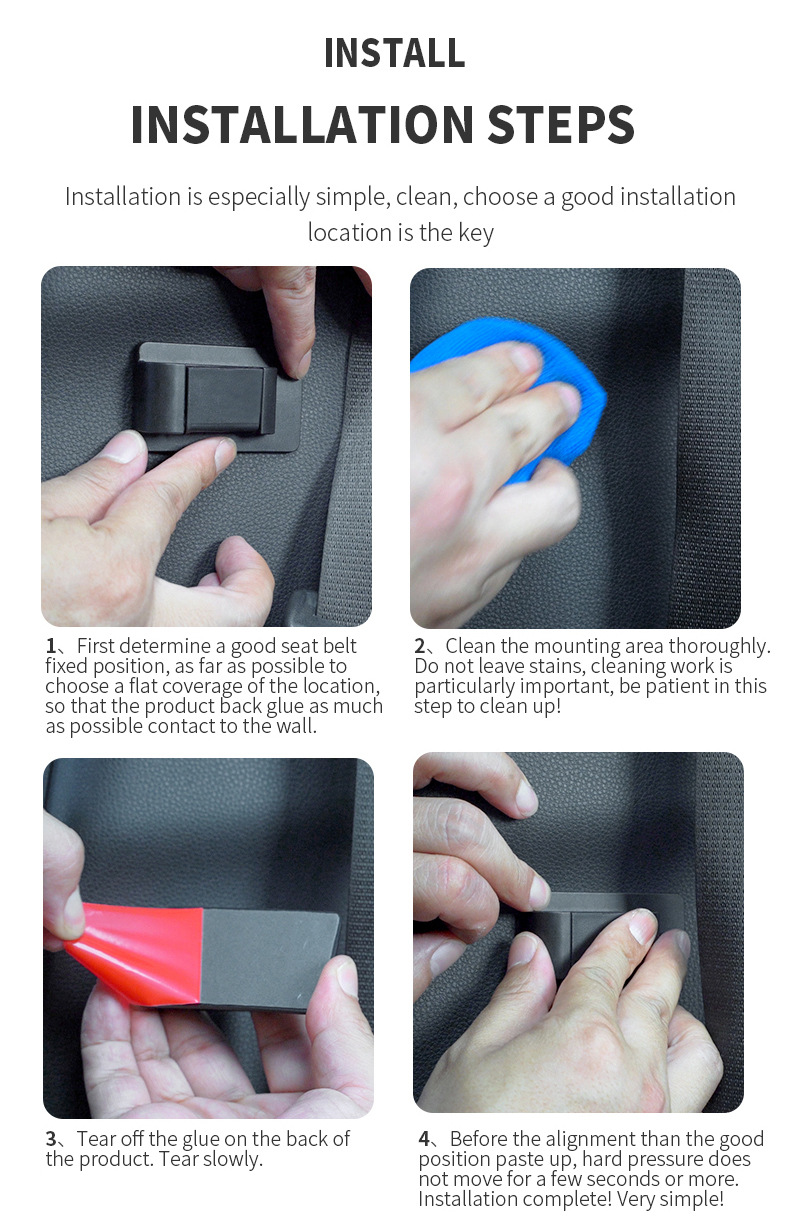 INSTALL

INSTALLATION STEPS

Installation is especially simple, clean, choose a good installation location is the key

1、First determine a good seat belt fixed position, as far as possible to choose a flat coverage of the location, so that the product back glue as much as possible contact to the wall.

2、Clean the mounting area thoroughly. Do not leave stains, cleaning work is particularly important, be patient in this step to clean up!

3、Tear off the glue on the back of the product. Tear slowly.

4、Before the alignment than the good position paste up, hard pressure does not move for a few seconds or more. Installation complete! Very simple!