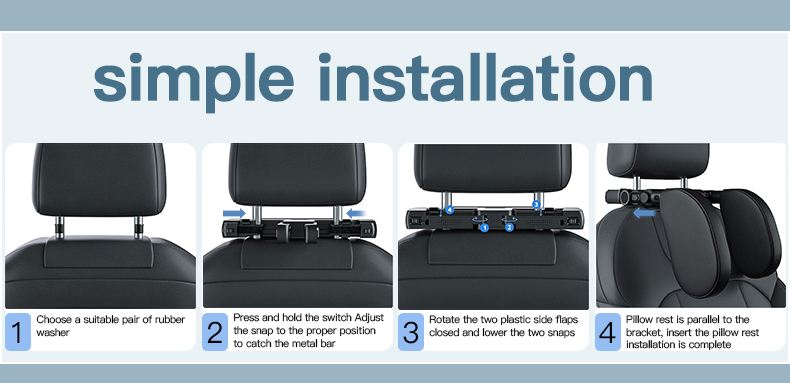 simple installation

4
3
1
2

1 Choose a suitable pair of rubber washer

2 Press and hold the switch Adjust the snap to the proper position to catch the metal bar

3 Rotate the two plastic side flaps closed and lower the two snaps

4 Pillow rest is parallel to the bracket, insert the pillow rest installation is complete