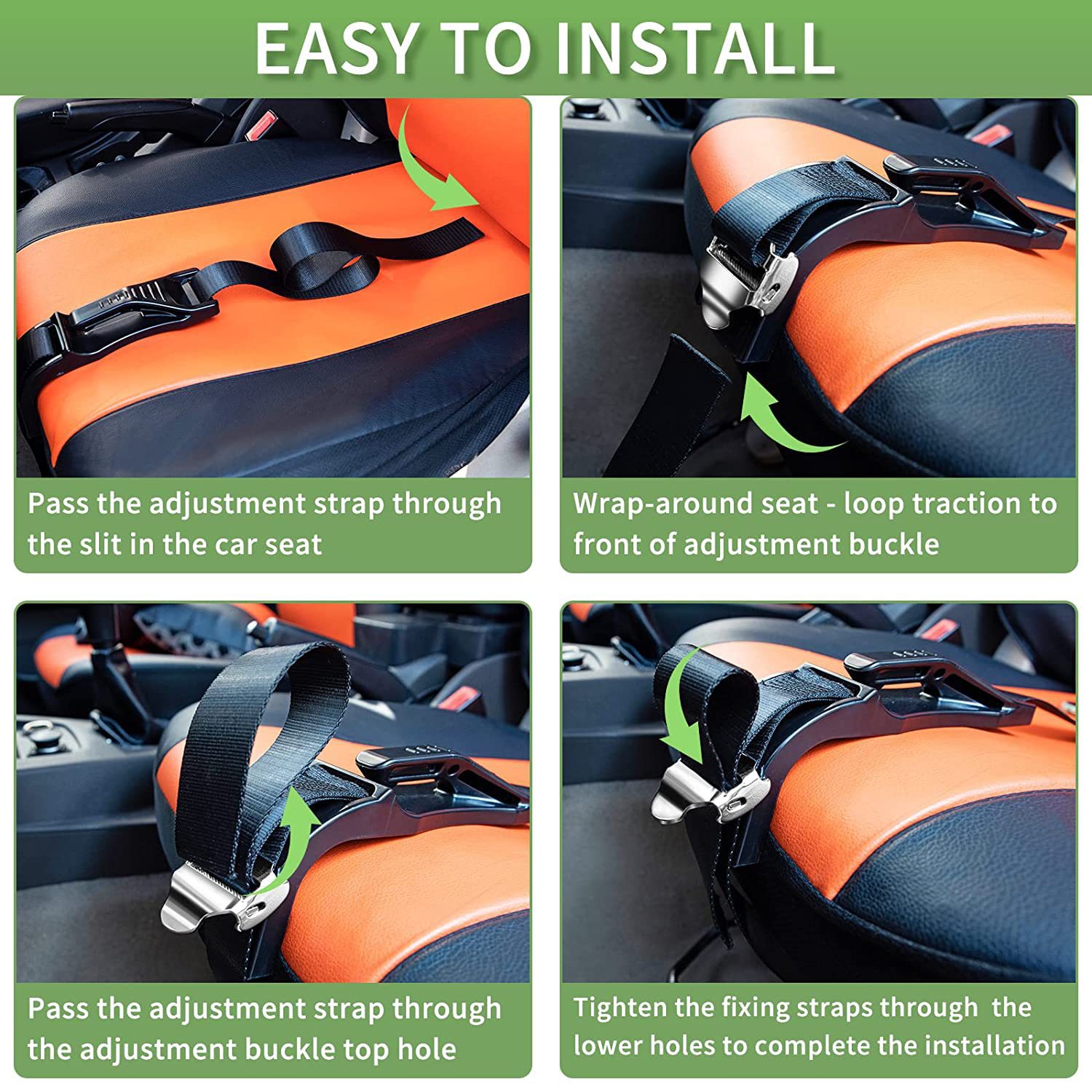 EASY TO INSTALL

Pass the adjustment strap through the slit in the car seat

Wrap-around seat - loop traction to front of adjustment buckle

Pass the adjustment strap through the adjustment buckle top hole

Tighten the fixing straps through the lower holes to complete the installation