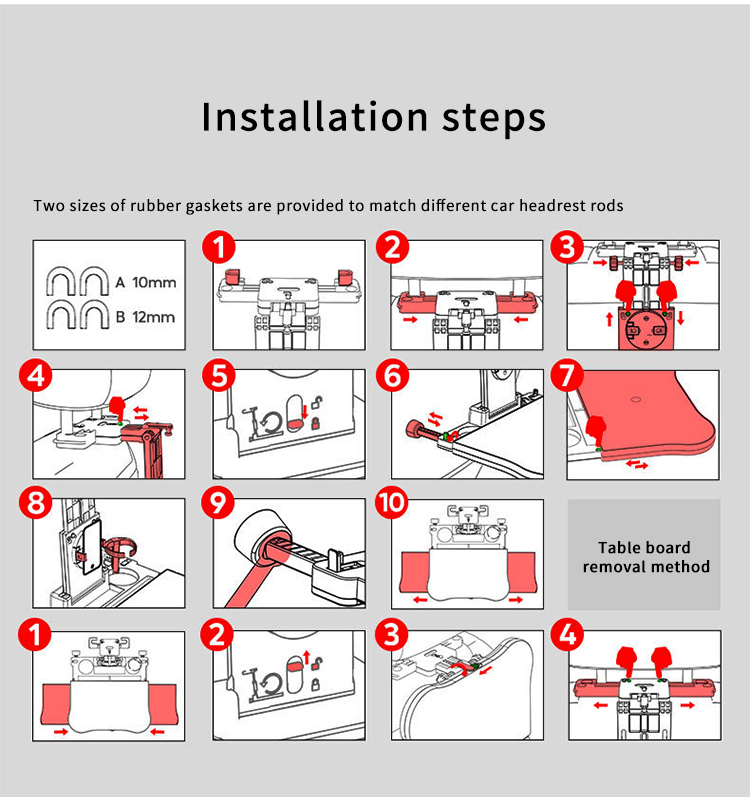 Installation steps

Two sizes of rubber gaskets are provided to match different car headrest rods

A 10mm
B 12mm

1

2

3

4

5

6

7

8

9

10

Table board removal method

1

2

3

4