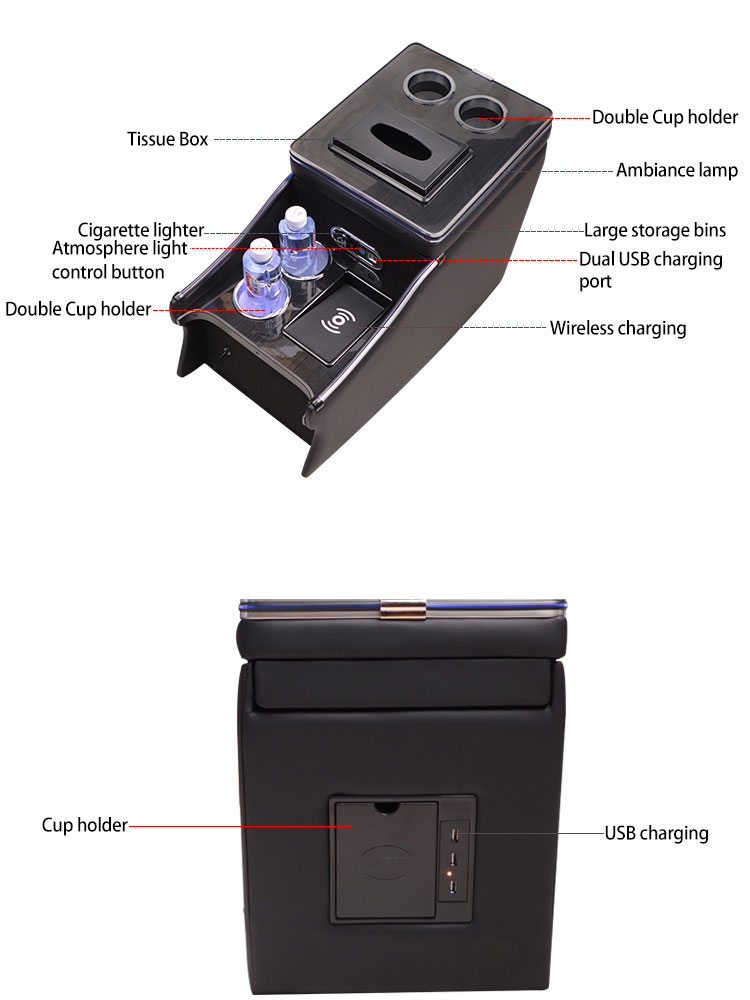 Tissue Box
Double Cup holder
Ambiance lamp
Cigarette lighter
Atmosphere light control button
Large storage bins
Dual USB charging port
Double Cup holder
Wireless charging

Cup holder
USB charging