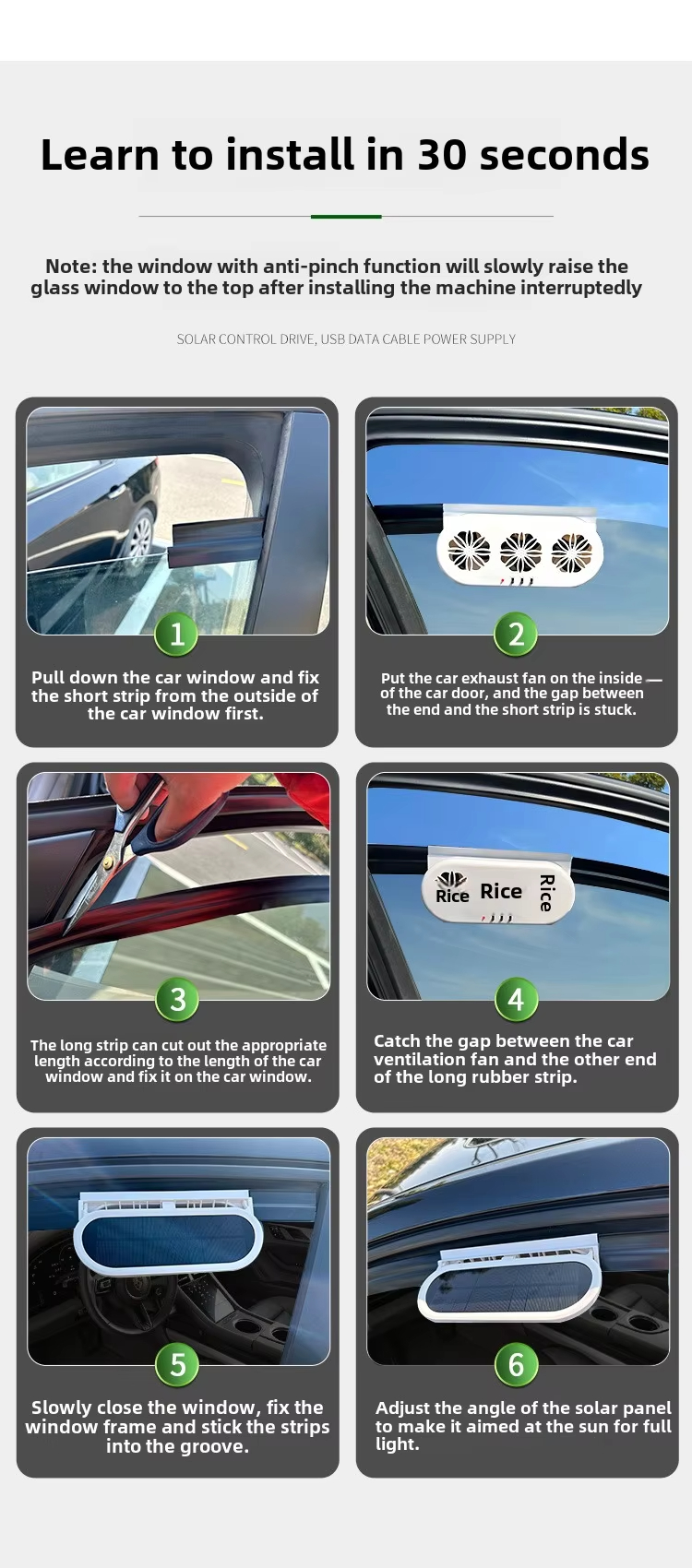 Learn to install in 30 seconds

Note: the window with anti-pinch function will slowly raise the glass window to the top after installing the machine interruptedly

SOLAR CONTROL DRIVE, USB DATA CABLE POWER SUPPLY

1

Pull down the car window and fix the short strip from the outside of the car window first.

2

Put the car exhaust fan on the inside — of the car door, and the gap between the end and the short strip is stuck.

3

The long strip can cut out the appropriate length according to the length of the car window and fix it on the car window.

Rice Rice Rice

4

Catch the gap between the car ventilation fan and the other end of the long rubber strip.

5

Slowly close the window, fix the window frame and stick the strips into the groove.

6

Adjust the angle of the solar panel to make it aimed at the sun for full light.