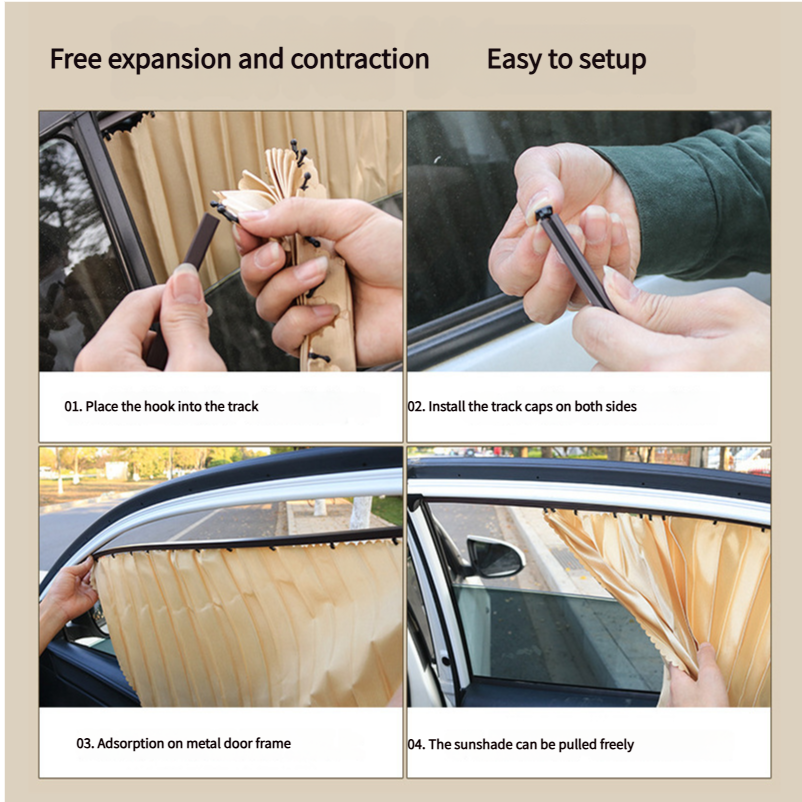 Free expansion and contraction Easy to setup

01. Place the hook into the track

02. Install the track caps on both sides

03. Adsorption on metal door frame

04. The sunshade can be pulled freely