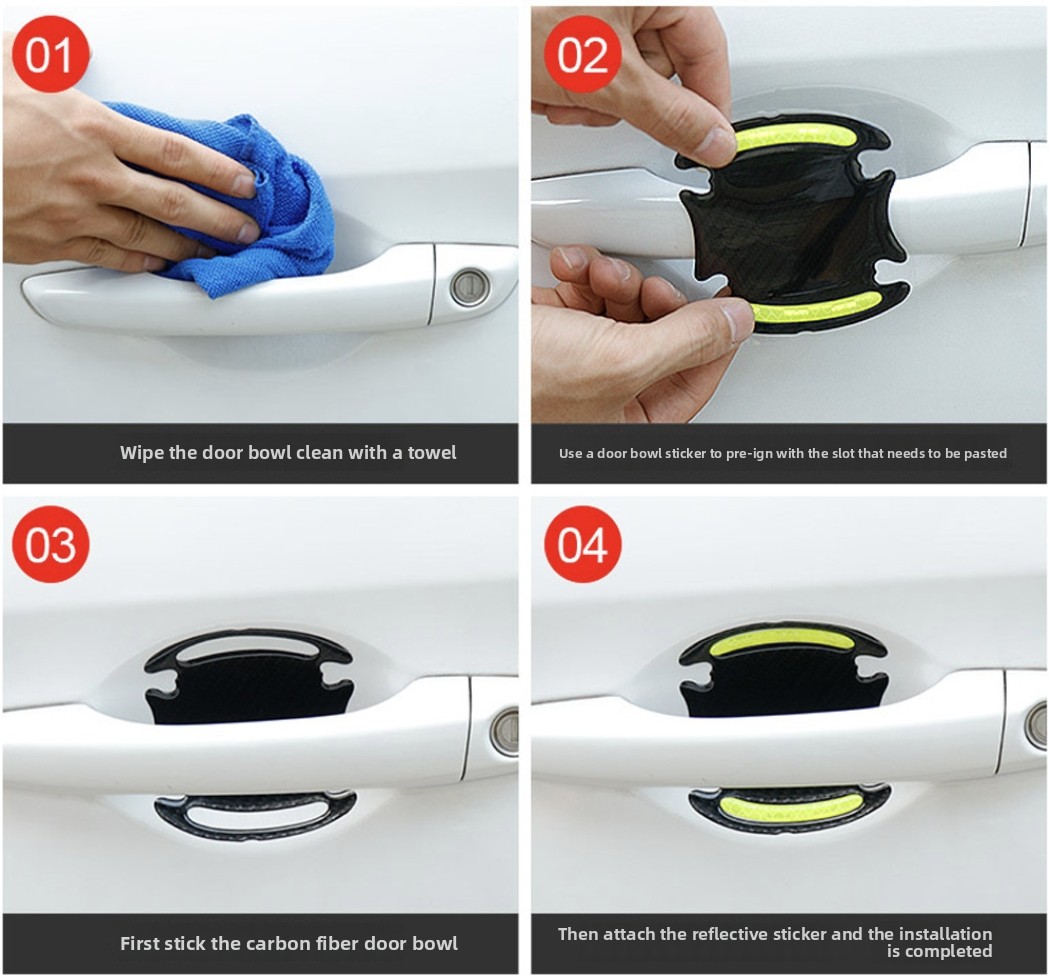 01

Wipe the door bowl clean with a towel

02

Use a door bowl sticker to pre-ign with the slot that needs to be pasted

03

First stick the carbon fiber door bowl

04

Then attach the reflective sticker and the installation is completed