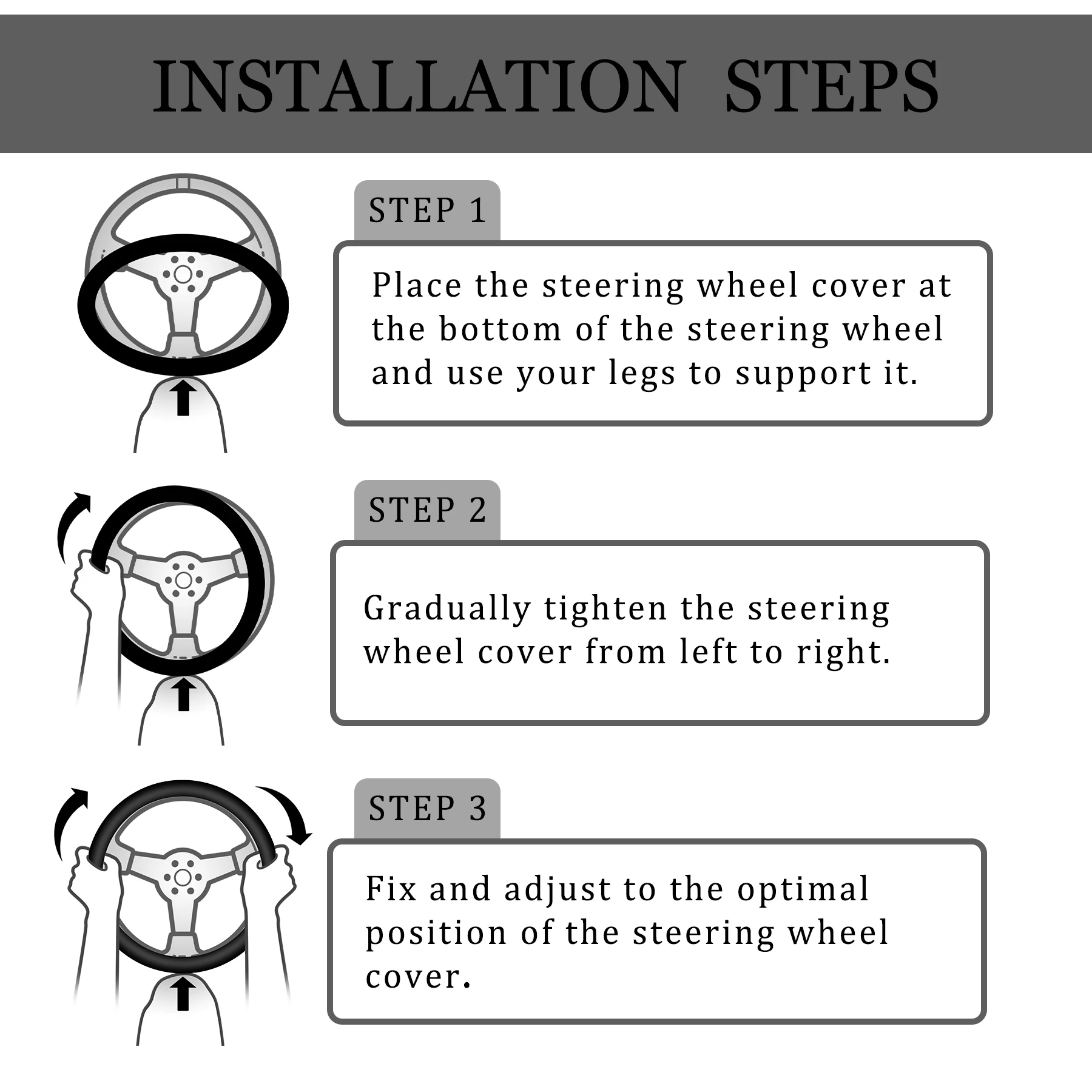 INSTALLATION STEPS

STEP 1

Place the steering wheel cover at the bottom of the steering wheel and use your legs to support it.

STEP 2

Gradually tighten the steering wheel cover from left to right.

STEP 3

Fix and adjust to the optimal position of the steering wheel cover.