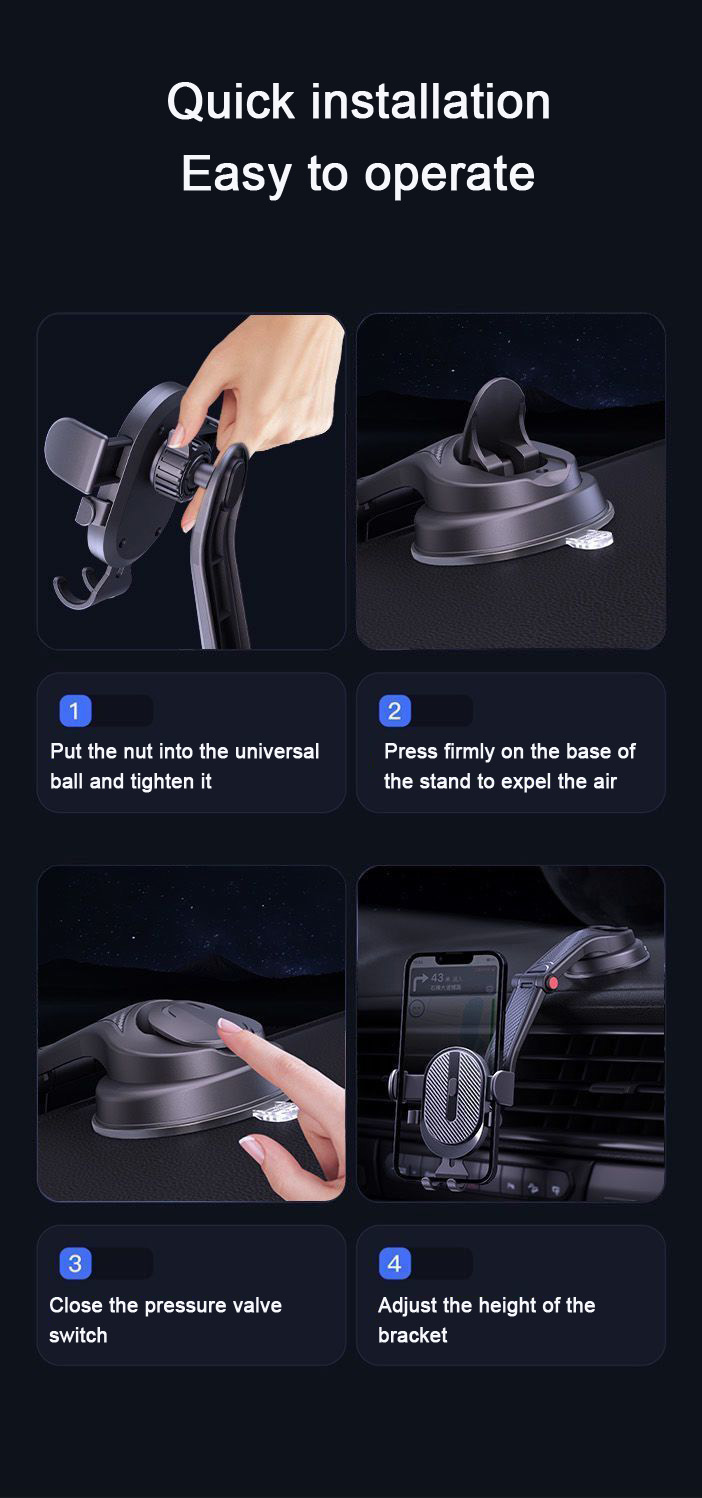 Quick installation
Easy to operate

1
Put the nut into the universal ball and tighten it

2
Press firmly on the base of the stand to expel the air

43

3
Close the pressure valve switch

4
Adjust the height of the bracket