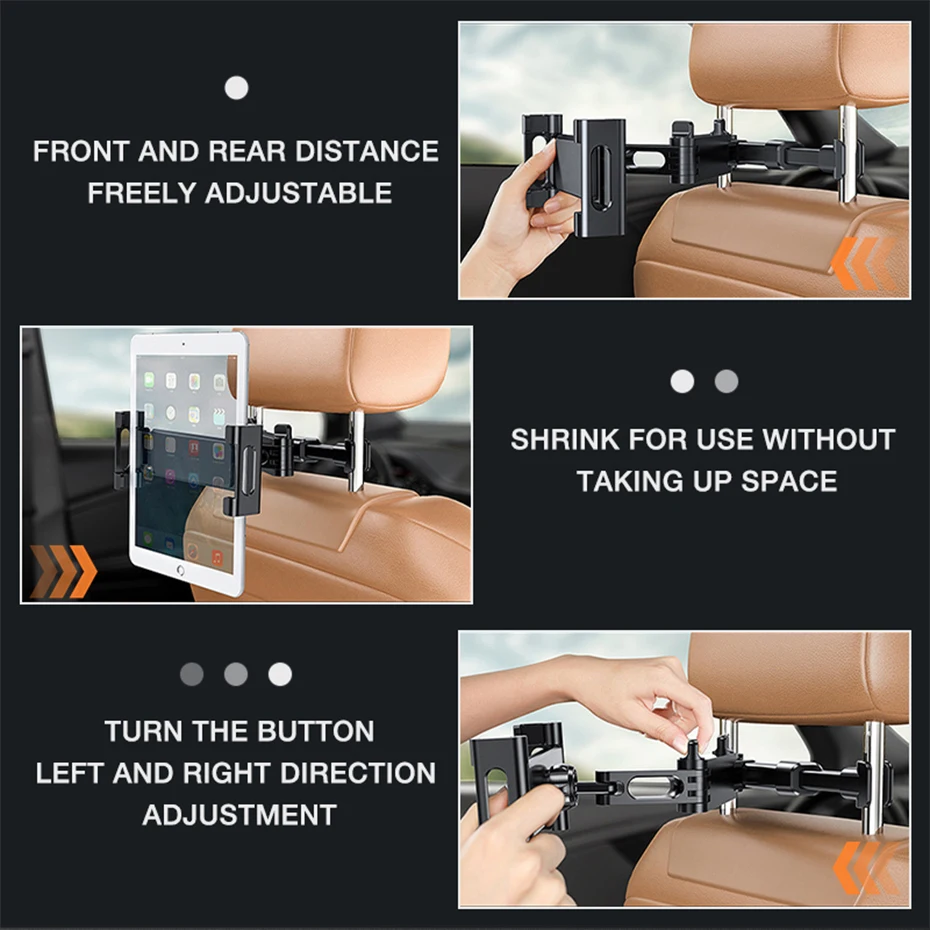 FRONT AND REAR DISTANCE FREELY ADJUSTABLE

SHRINK FOR USE WITHOUT TAKING UP SPACE

TURN THE BUTTON LEFT AND RIGHT DIRECTION ADJUSTMENT