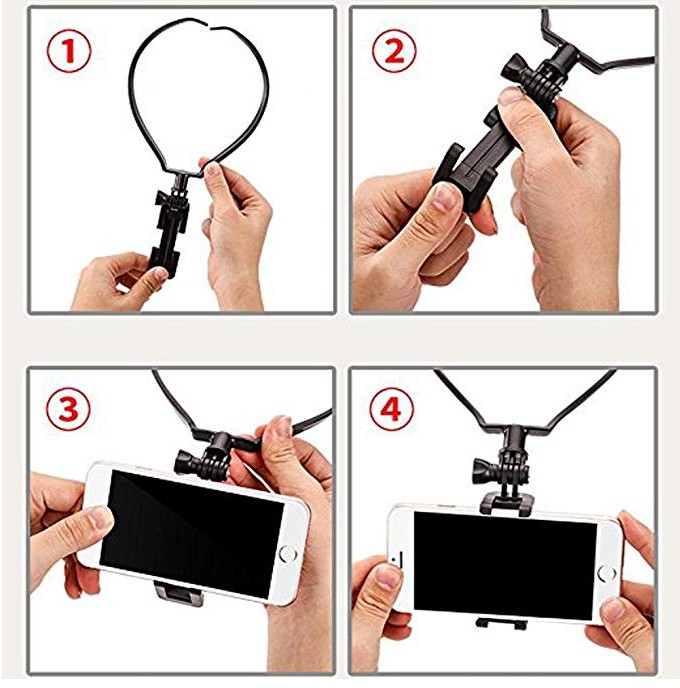 1

2

3

4