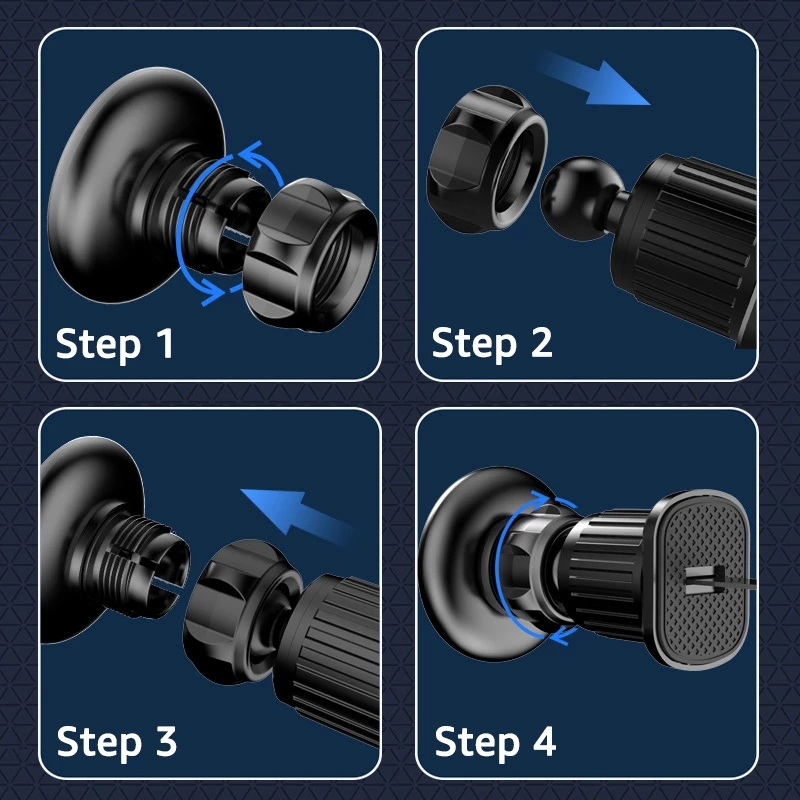 Step 1

Step 2

Step 3

Step 4