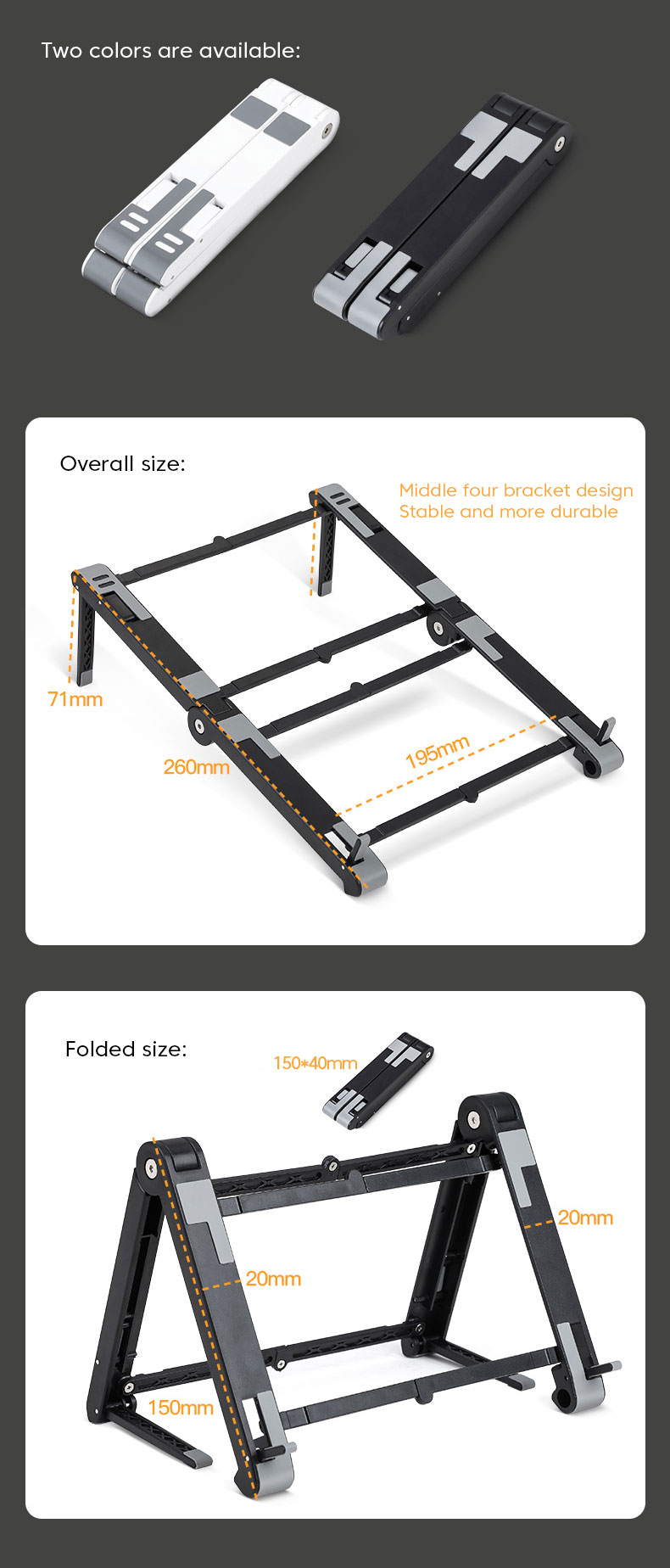 Two colors are available:

Overall size:

Middle four bracket design
Stable and more durable

71mm

260mm

195mm

Folded size:

150*40mm

20mm

20mm

150mm