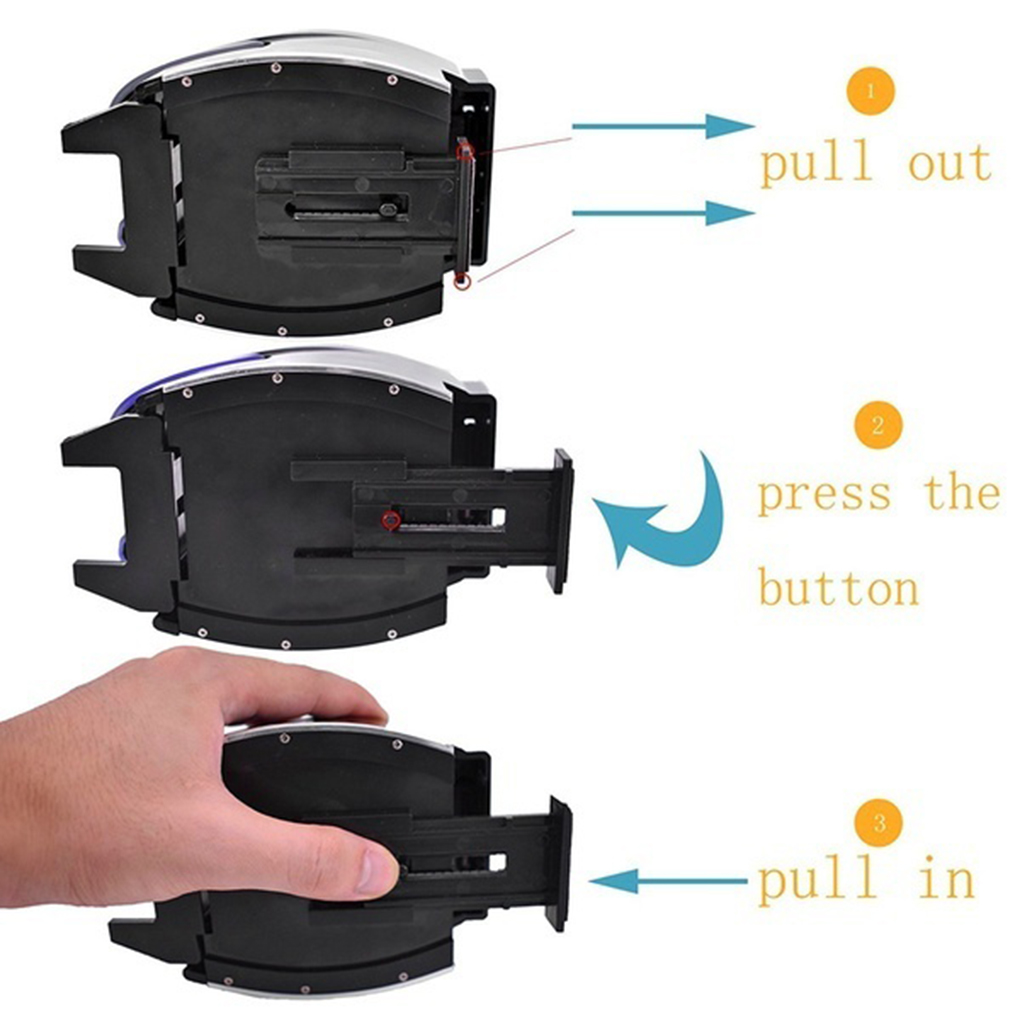 1
pull out

2
press the button

3
pull in