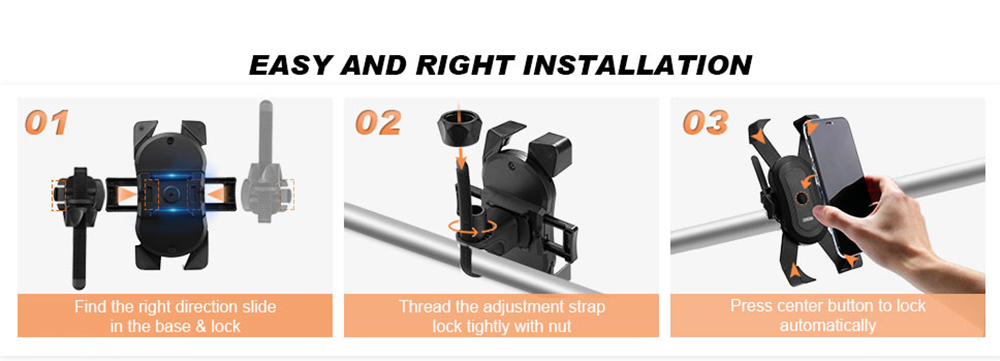 EASY AND RIGHT INSTALLATION

01

Find the right direction slide in the base & lock

02

Thread the adjustment strap lock tightly with nut

03

Press center button to lock automatically