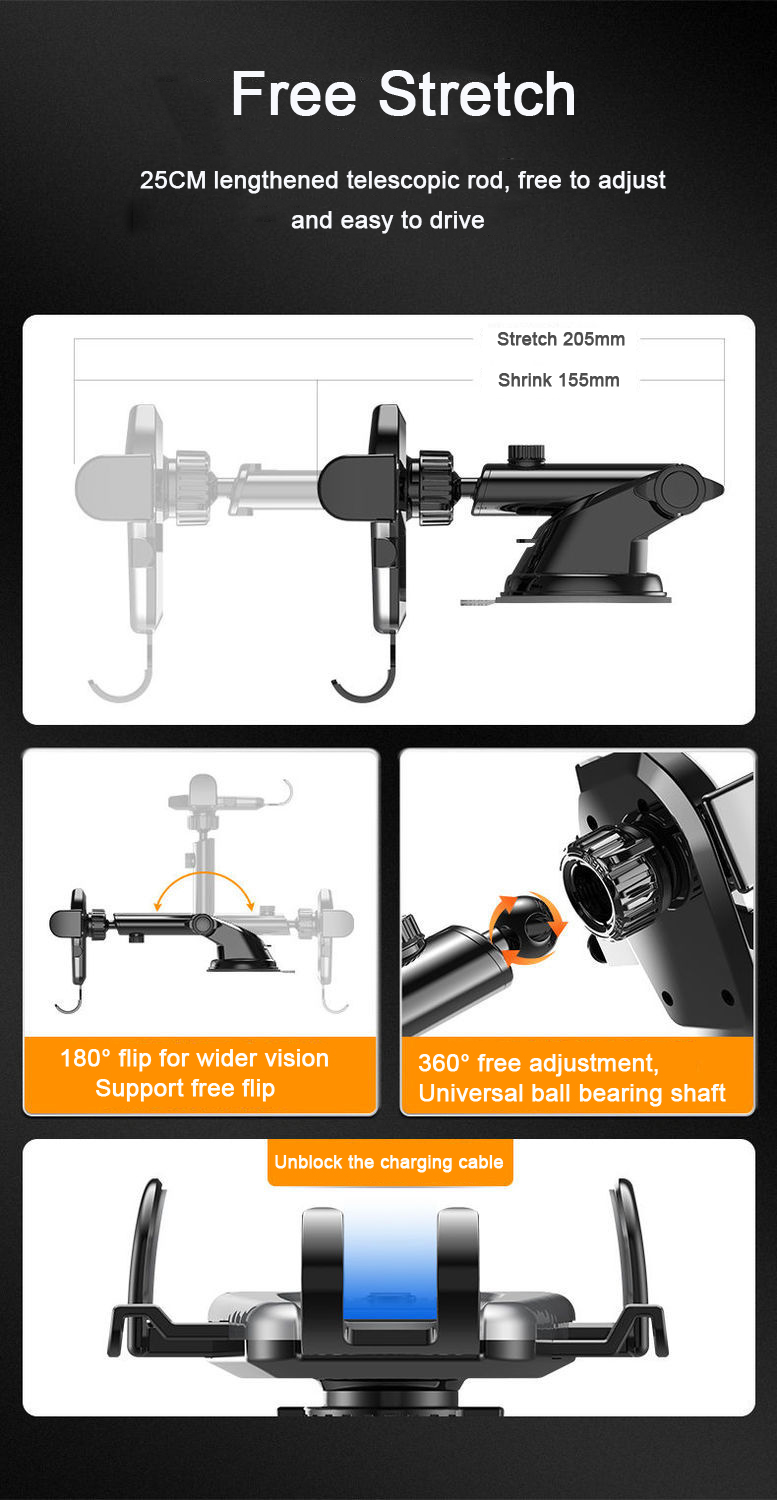 Free Stretch

25CM lengthened telescopic rod, free to adjust and easy to drive

Stretch 205mm

Shrink 155mm

180° flip for wider vision
Support free flip

360° free adjustment,
Universal ball bearing shaft

Unblock the charging cable