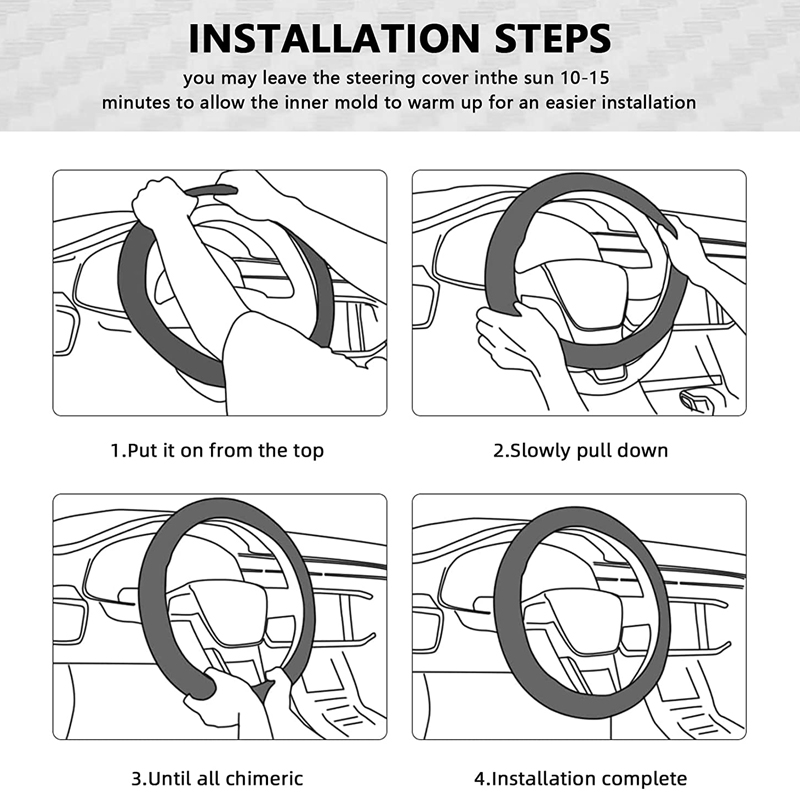 INSTALLATION STEPS

you may leave the steering cover inthe sun 10-15 minutes to allow the inner mold to warm up for an easier installation

1.Put it on from the top

2.Slowly pull down

3.Until all chimeric

4.Installation complete