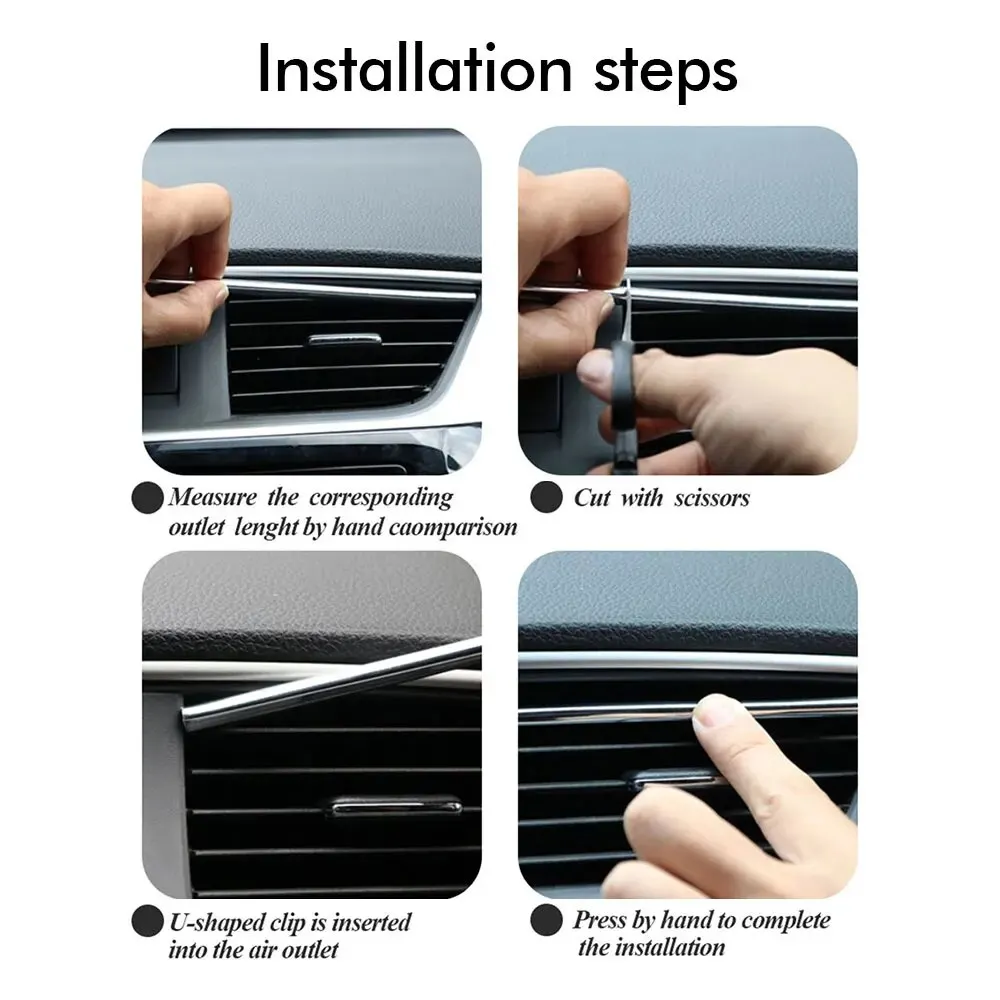 Installation steps

Measure the corresponding outlet lenght by hand caomparison

Cut with scissors

U-shaped clip is inserted into the air outlet

Press by hand to complete the installation