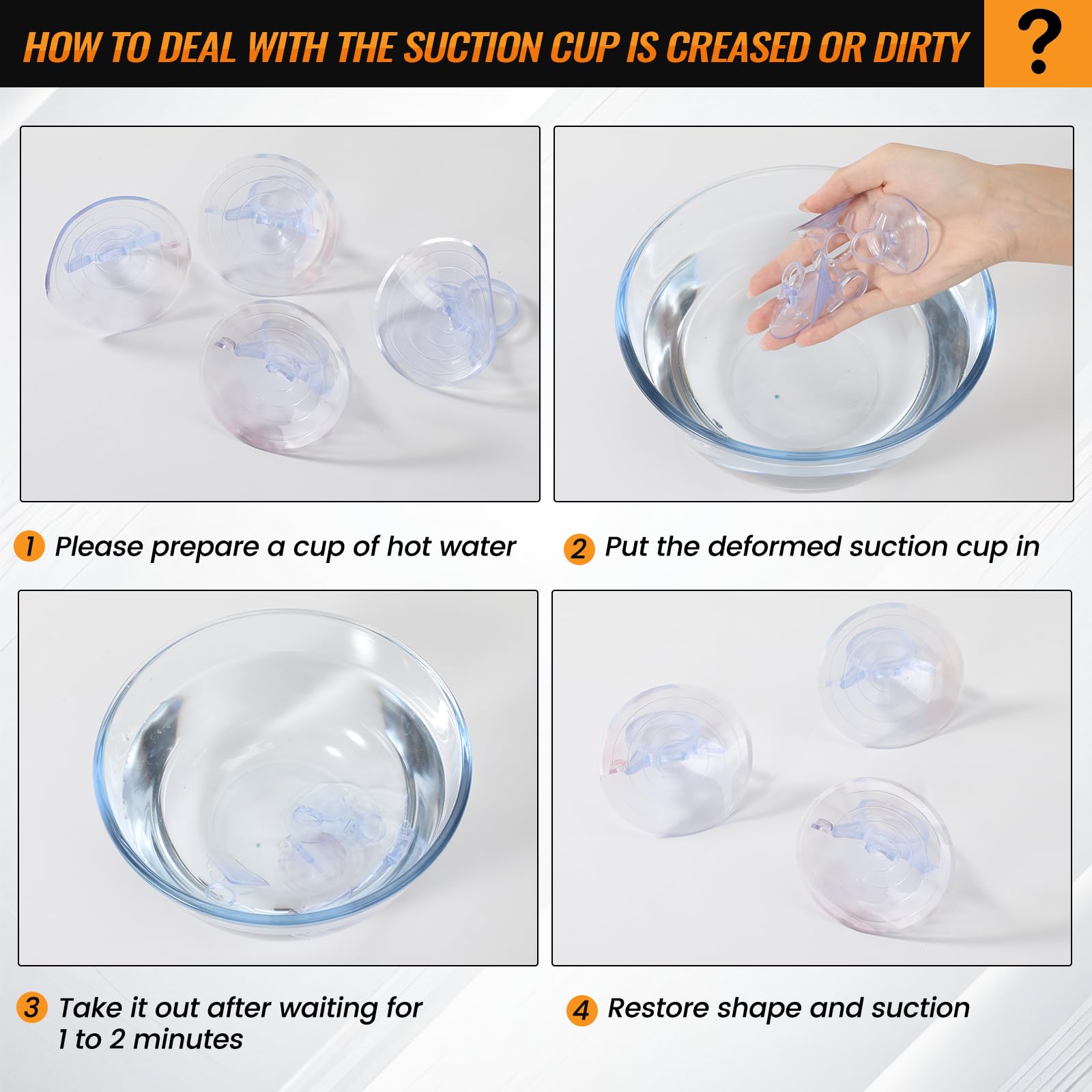 HOW TO DEAL WITH THE SUCTION CUP IS CREASED OR DIRTY ?

1 Please prepare a cup of hot water

2 Put the deformed suction cup in

3 Take it out after waiting for 1 to 2 minutes

4 Restore shape and suction