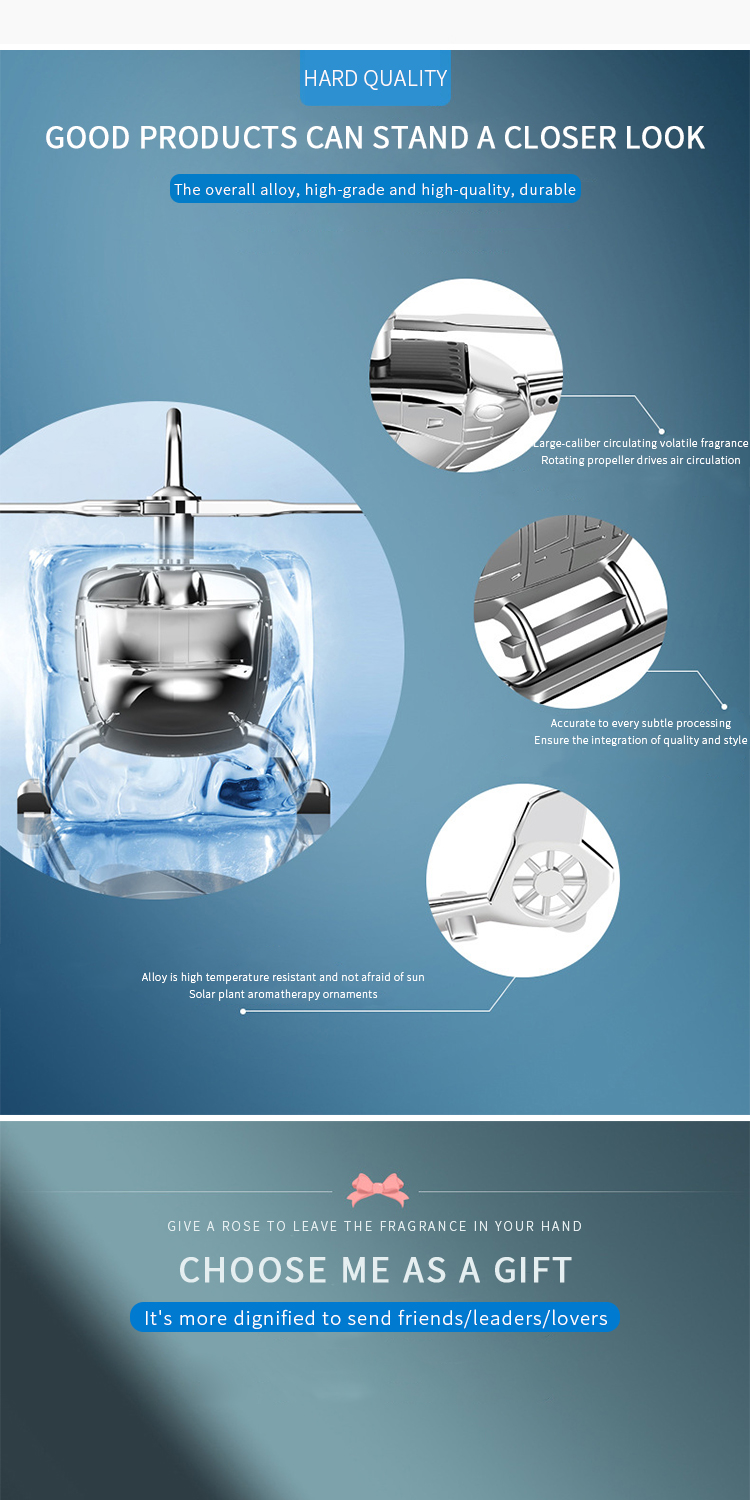 HARD QUALITY

GOOD PRODUCTS CAN STAND A CLOSER LOOK

The overall alloy, high-grade and high-quality, durable

Large-caliber circulating volatile fragrance
Rotating propeller drives air circulation

Accurate to every subtle processing
Ensure the integration of quality and style

Alloy is high temperature resistant and not afraid of sun
Solar plant aromatherapy ornaments

GIVE A ROSE TO LEAVE THE FRAGRANCE IN YOUR HAND

CHOOSE ME AS A GIFT

It's more dignified to send friends/leaders/lovers