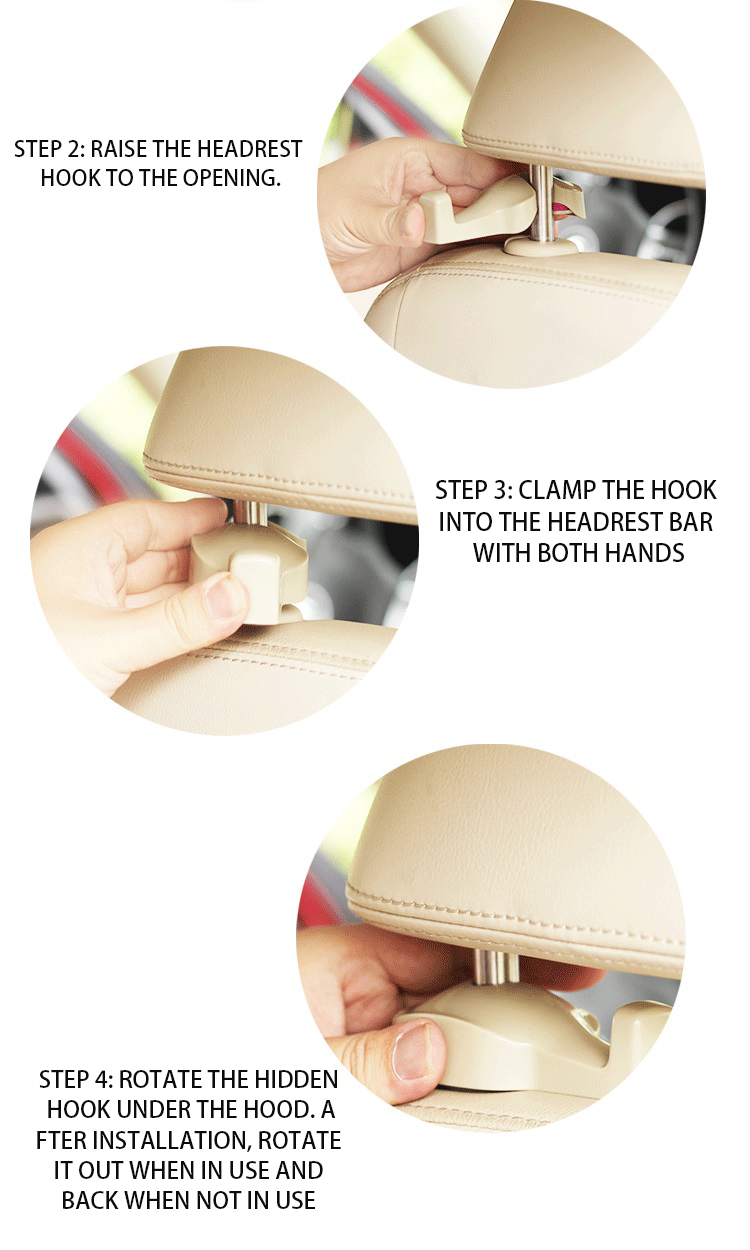 STEP 2: RAISE THE HEADREST HOOK TO THE OPENING.

STEP 3: CLAMP THE HOOK INTO THE HEADREST BAR WITH BOTH HANDS

STEP 4: ROTATE THE HIDDEN HOOK UNDER THE HOOD. A FTER INSTALLATION, ROTATE IT OUT WHEN IN USE AND BACK WHEN NOT IN USE