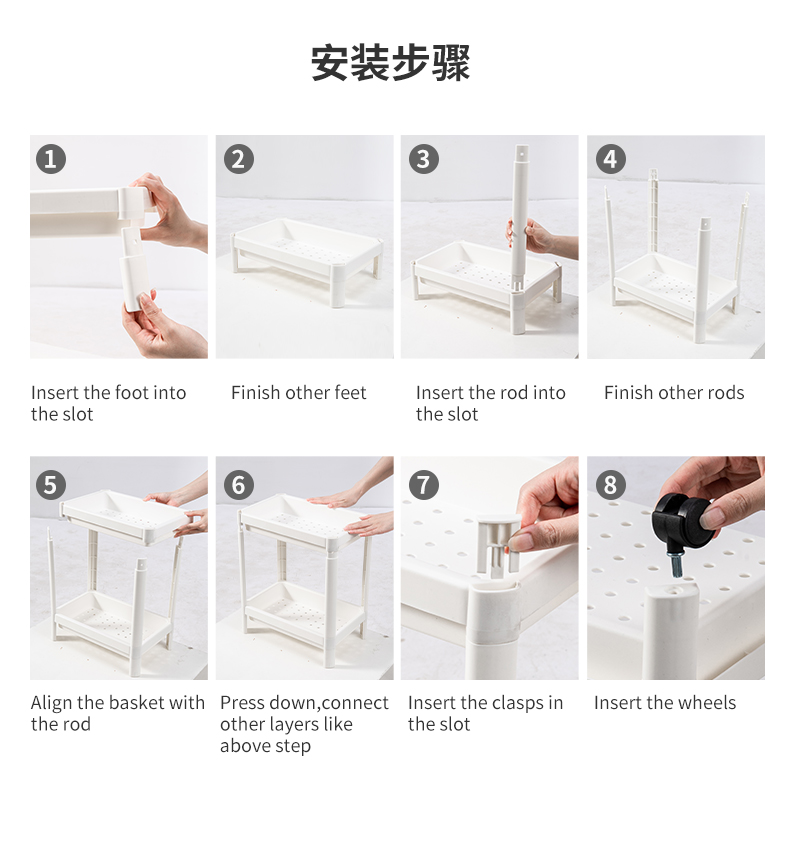 安装步骤

1

Insert the foot into the slot

2

Finish other feet

3

Insert the rod into the slot

4

Finish other rods

5

Align the basket with the rod

6

Press down,connect other layers like above step

7

Insert the clasps in the slot

8

Insert the wheels