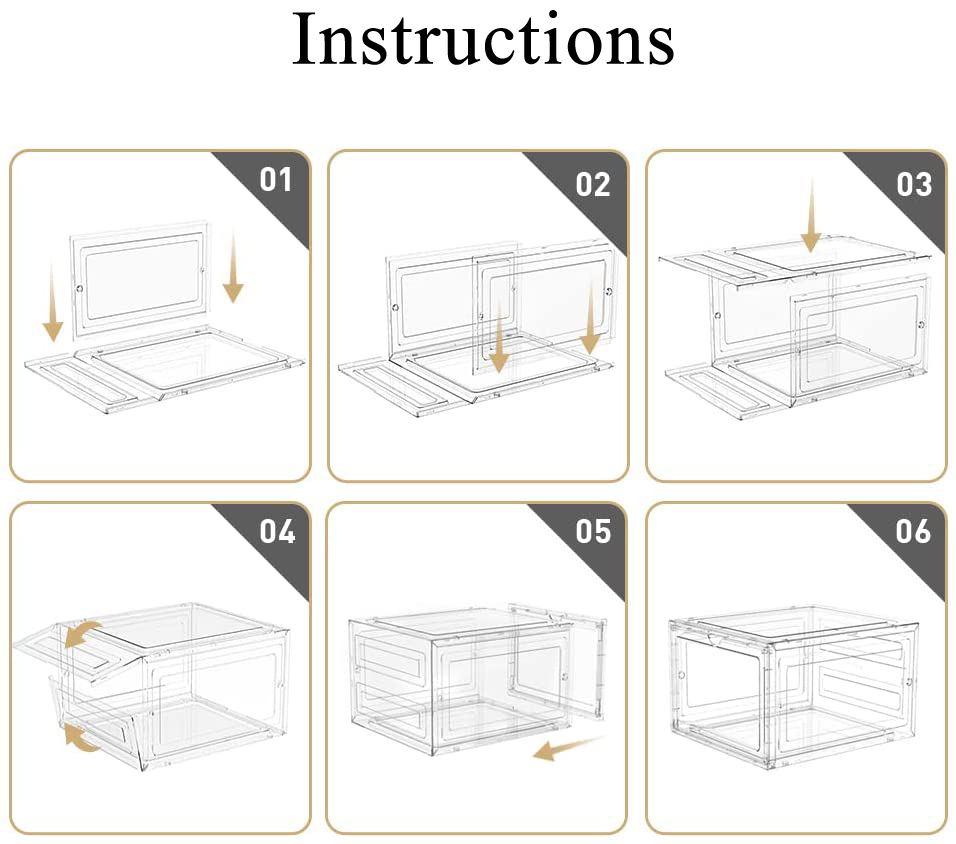 Instructions

01

02

03

04

05

06