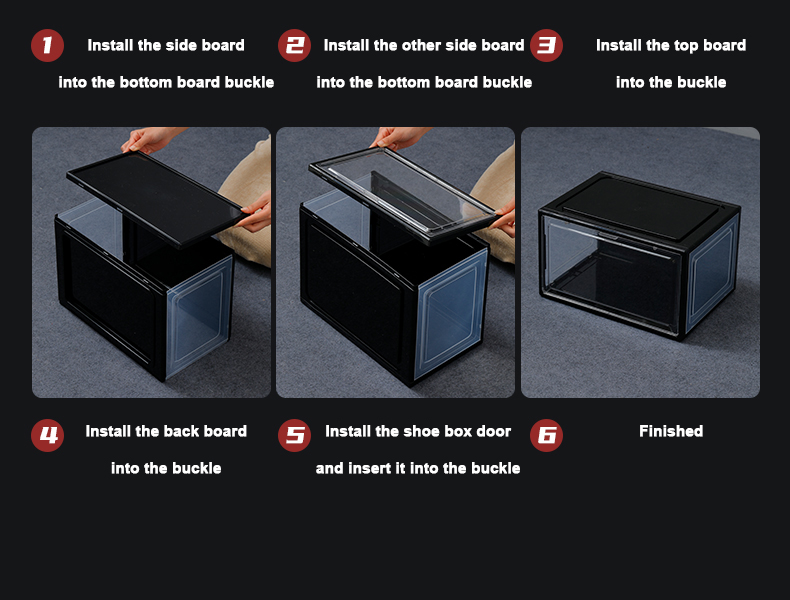 1 Install the side board into the bottom board buckle

2 Install the other side board into the bottom board buckle

3 Install the top board into the buckle

4 Install the back board into the buckle

5 Install the shoe box door and insert it into the buckle

6 Finished