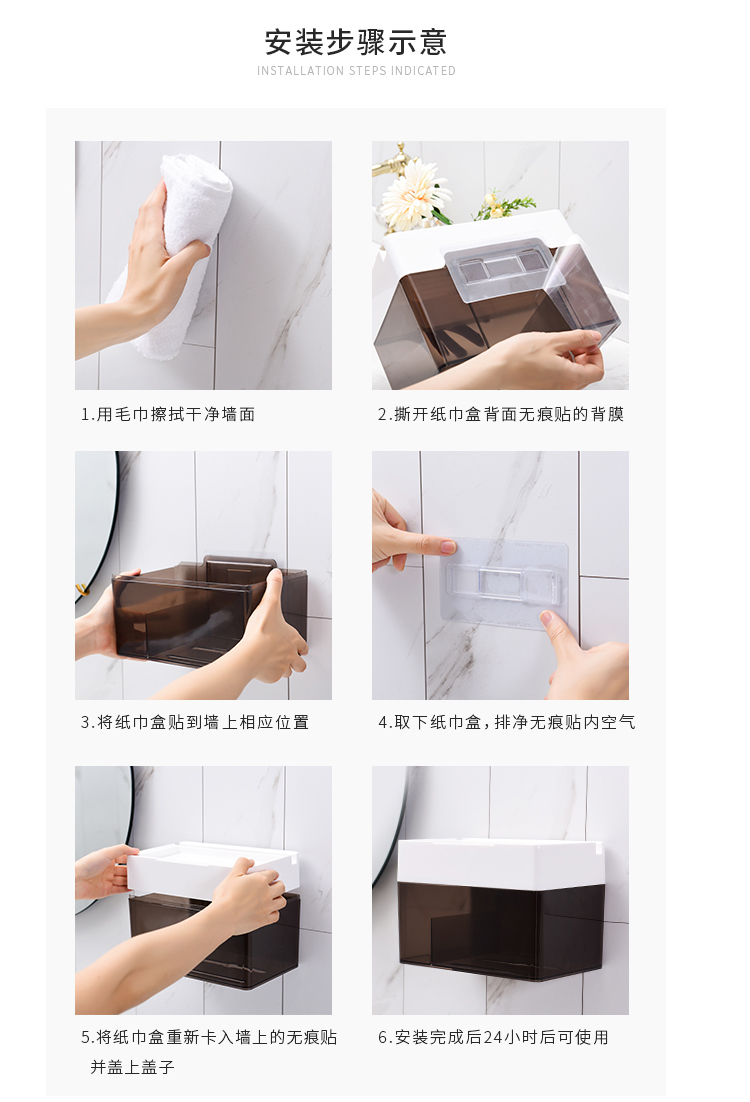 安装步骤示意
INSTALLATION STEPS INDICATED

1.用毛巾擦拭干净墙面

2.撕开纸巾盒背面无痕贴的背膜

3.将纸巾盒贴到墙上相应位置

4.取下纸巾盒，排净无痕贴内空气

5.将纸巾盒重新卡入墙上的无痕贴并盖上盖子

6.安装完成后24小时后可使用