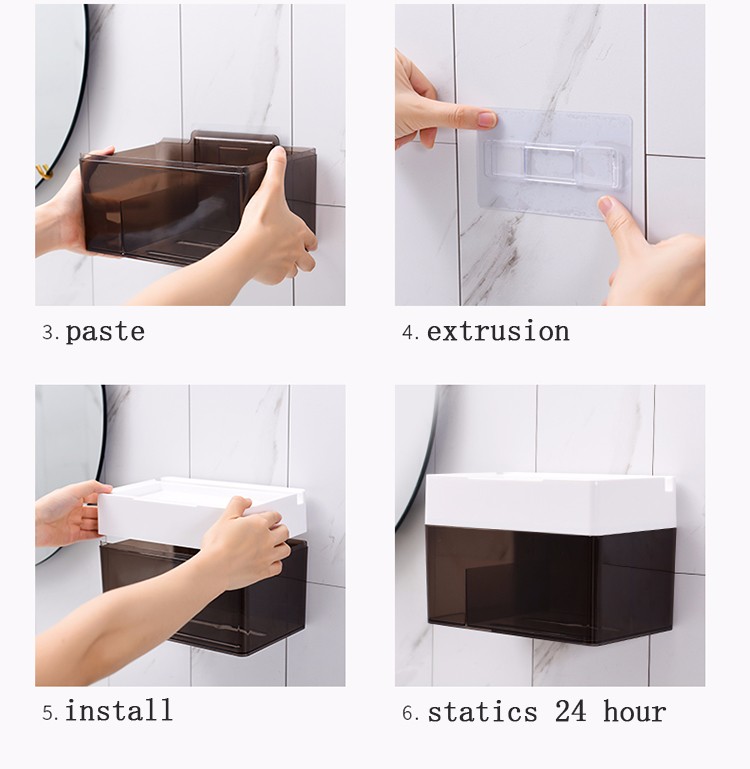 3. paste

4. extrusion

5. install

6. statics 24 hour