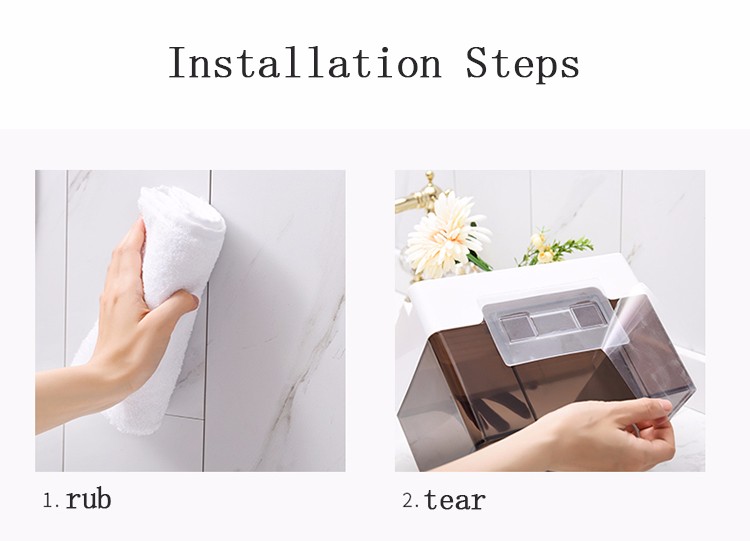 Installation Steps

1. rub

2. tear