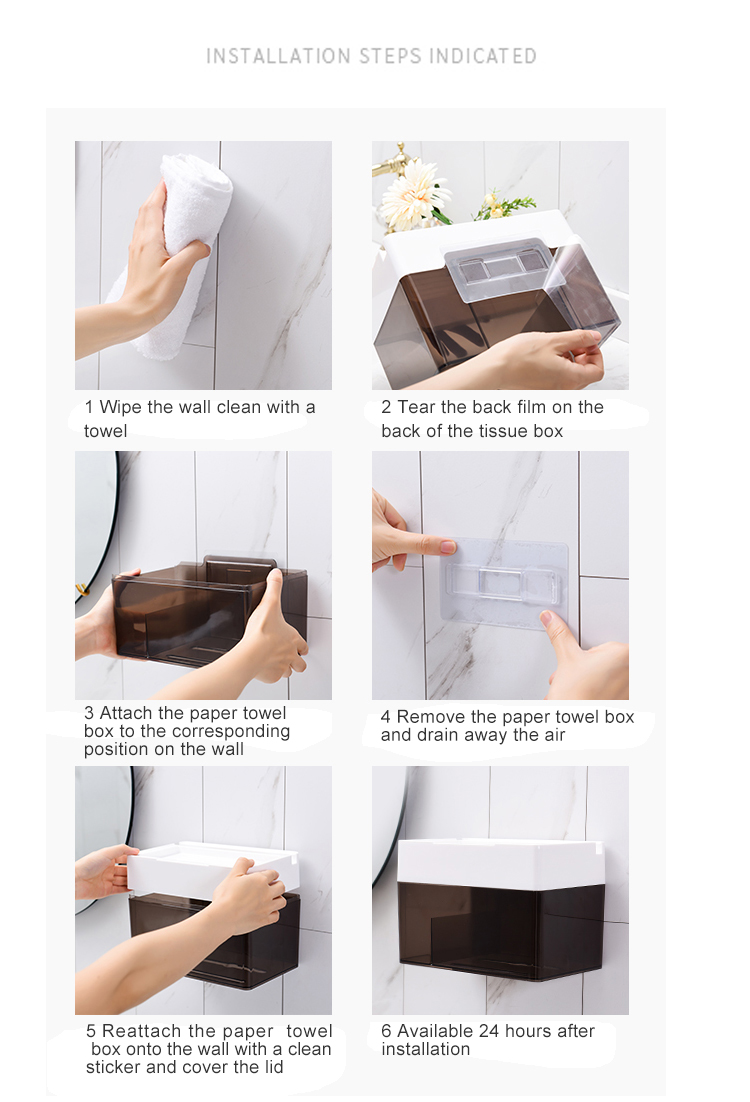 INSTALLATION STEPS INDICATED

1 Wipe the wall clean with a towel

2 Tear the back film on the back of the tissue box

3 Attach the paper towel box to the corresponding position on the wall

4 Remove the paper towel box and drain away the air

5 Reattach the paper towel box onto the wall with a clean sticker and cover the lid

6 Available 24 hours after installation