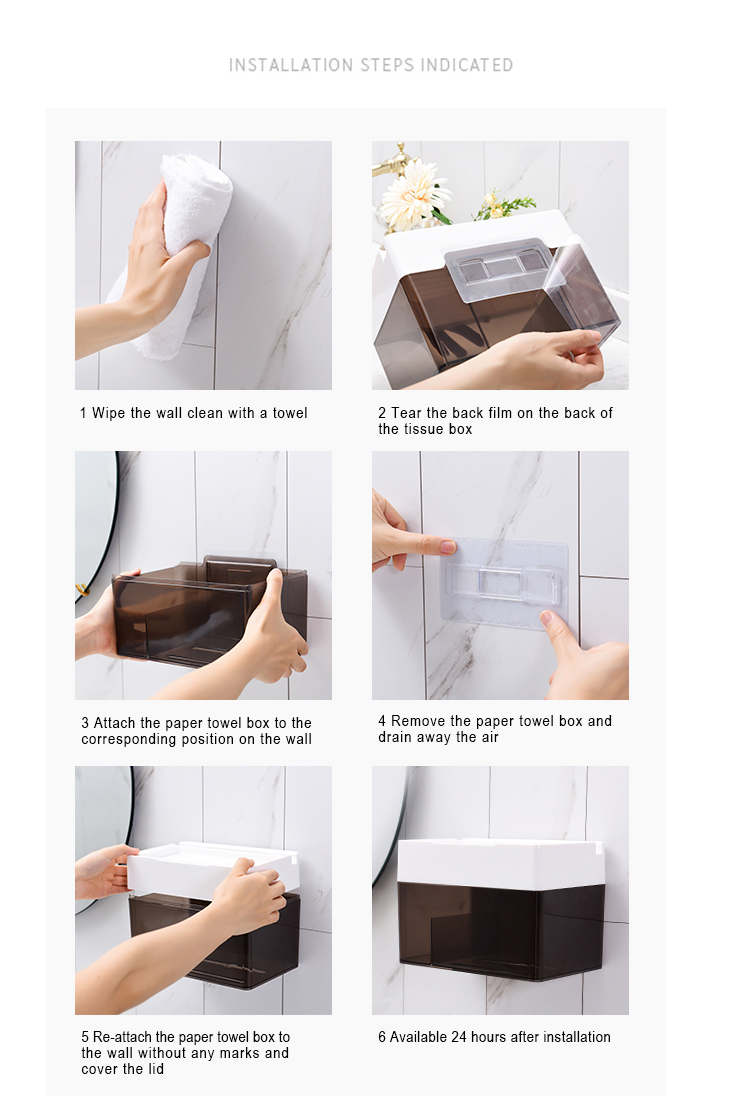 INSTALLATION STEPS INDICATED

1 Wipe the wall clean with a towel

2 Tear the back film on the back of the tissue box

3 Attach the paper towel box to the corresponding position on the wall

4 Remove the paper towel box and drain away the air

5 Re-attach the paper towel box to the wall without any marks and cover the lid

6 Available 24 hours after installation